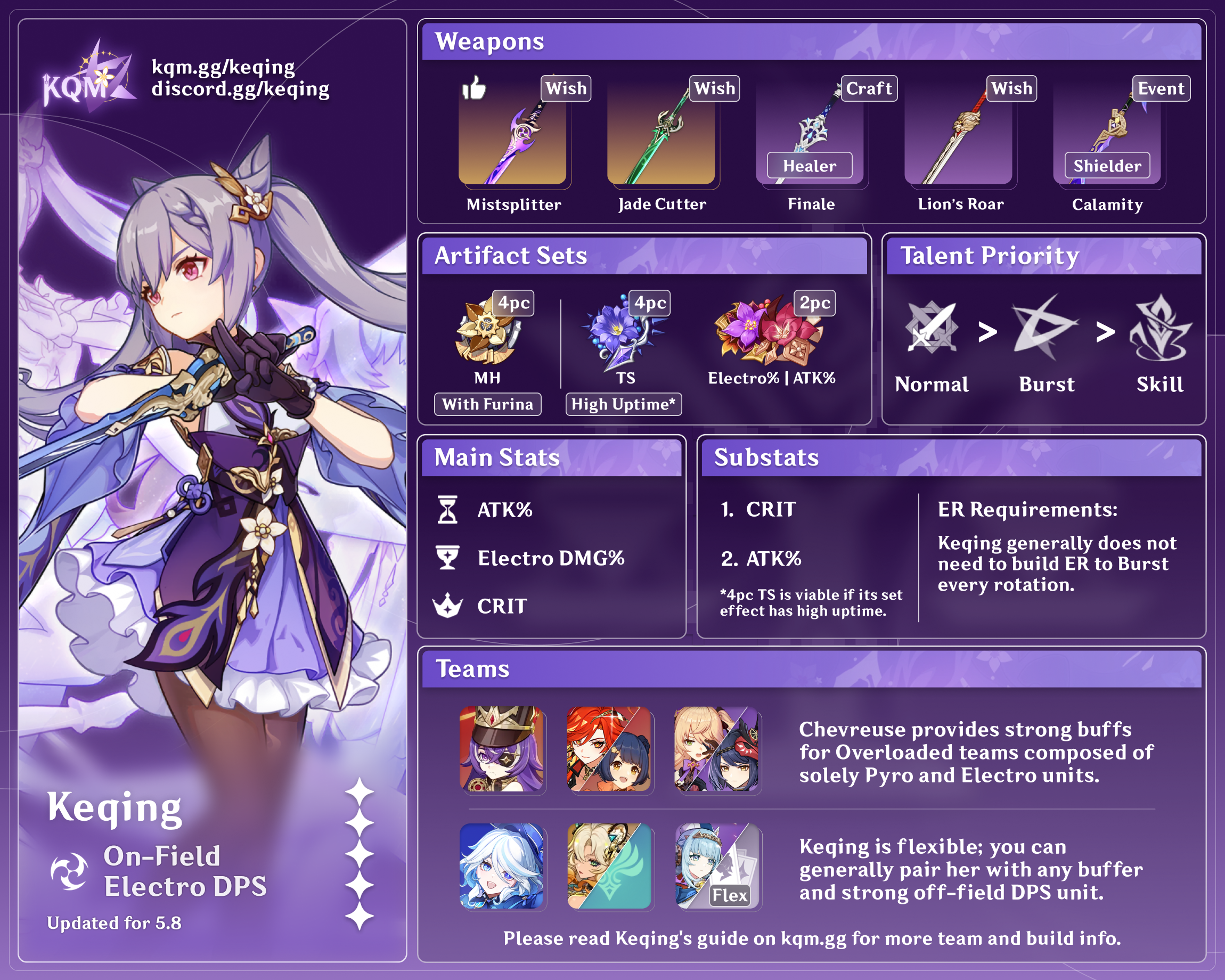 KQM
kqm.gg/keqing
discord.gg/keqing

Keqing
On-Field Electro DPS
Updated for 5.8

Weapons

Wish
Mistsplitter

Wish
Jade Cutter

Craft
Healer
Finale

Wish
Lion's Roar

Event
Shielder
Calamity

Artifact Sets

4pc
MH
With Furina

4pc
TS
High Uptime*

2pc
Electro% | ATK%

Talent Priority

Normal > Burst > Skill

Main Stats

ATK%
Electro DMG%
CRIT

Substats

1. CRIT
2. ATK%

*4pc TS is viable if its set effect has high uptime.

ER Requirements:
Keqing generally does not need to build ER to Burst every rotation.

Teams

Chevreuse provides strong buffs for Overloaded teams composed of solely Pyro and Electro units.

Flex

Keqing is flexible; you can generally pair her with any buffer and strong off-field DPS unit.

Please read Keqing's guide on kqm.gg for more team and build info.