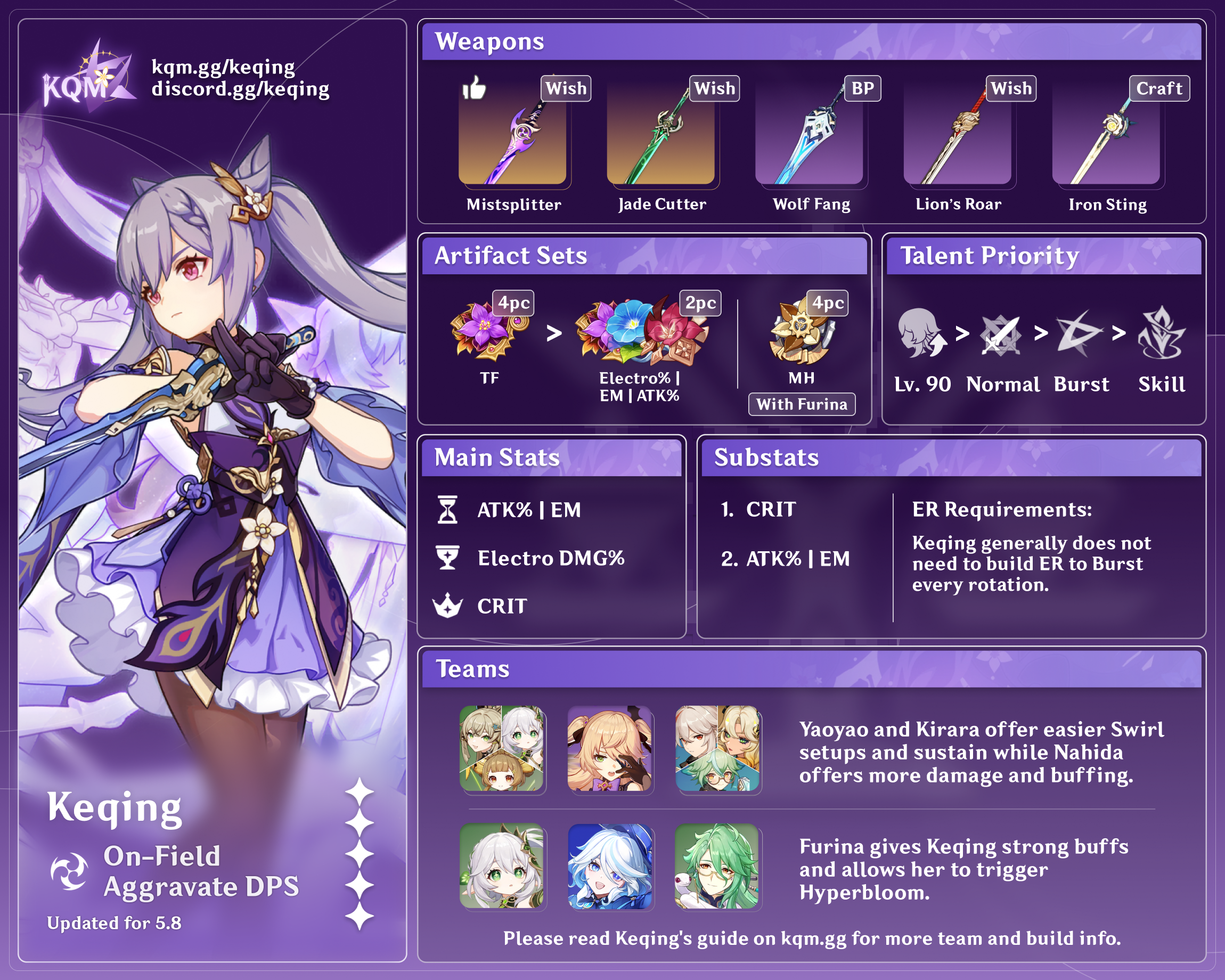 KQM
kqm.gg/keqing
discord.gg/keqing

Keqing
On-Field Aggravate DPS
Updated for 5.8

Weapons

Wish
Mistsplitter

Wish
Jade Cutter

BP
Wolf Fang

Wish
Lion's Roar

Craft
Iron Sting

Artifact Sets

4pc
TF
>
2pc
Electro% | EM | ATK%

4pc
MH
With Furina

Talent Priority

Lv. 90 > Normal > Burst > Skill

Main Stats

ATK% | EM
Electro DMG%
CRIT

Substats

1. CRIT
2. ATK% | EM

ER Requirements:
Keqing generally does not need to build ER to Burst every rotation.

Teams

Yaoyao and Kirara offer easier Swirl setups and sustain while Nahida offers more damage and buffing.

Furina gives Keqing strong buffs and allows her to trigger Hyperbloom.

Please read Keqing's guide on kqm.gg for more team and build info.