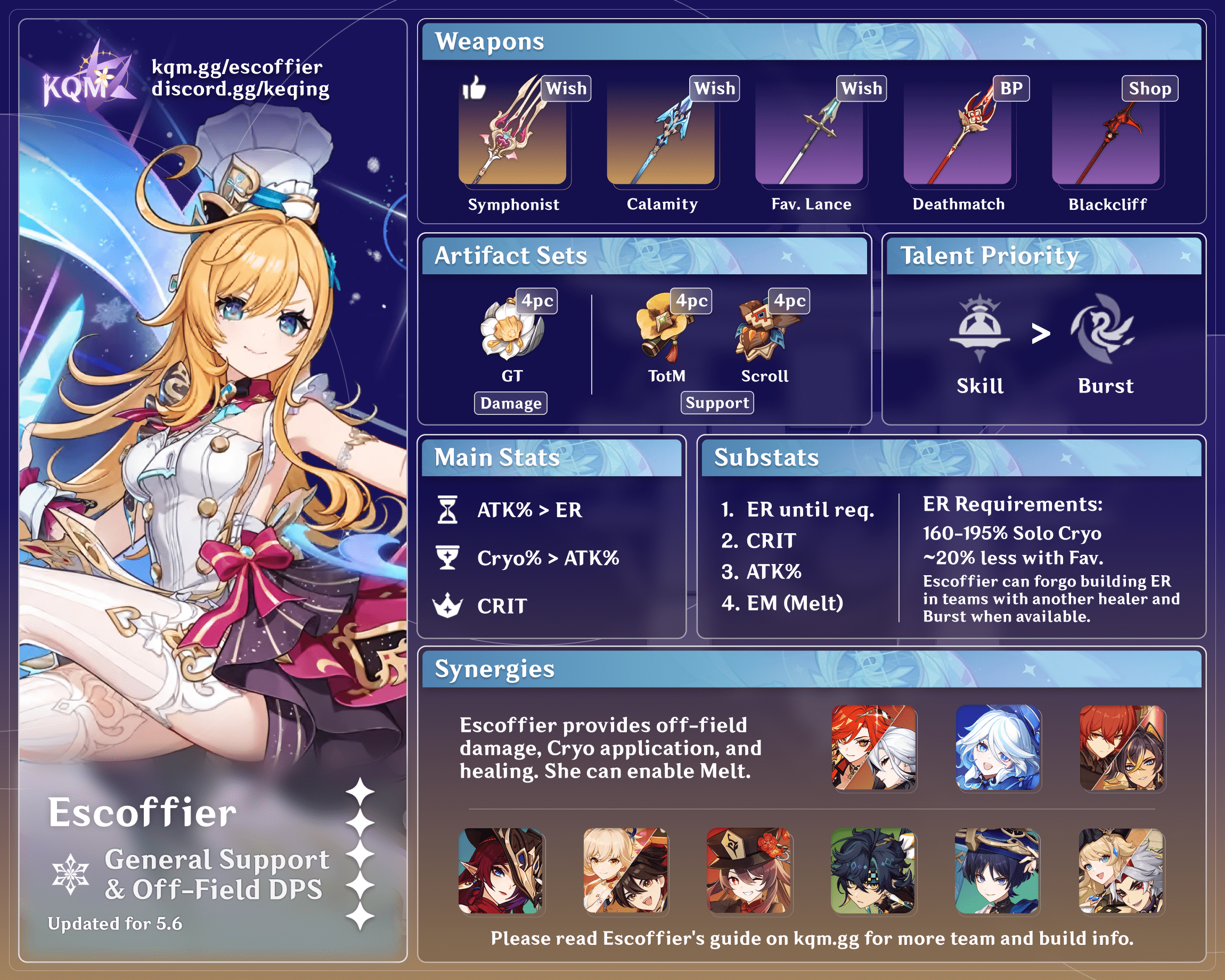 KQM
kqm.gg/escoffier
discord.gg/keqing

Escoffier
General Support & Off-Field DPS
Updated for 5.6

Weapons
Wish
Symphonist
Wish
Calamity
Wish
Fav. Lance
BP
Deathmatch
Shop
Blackcliff

Artifact Sets
4pc
GT
Damage
4pc
TotM
4pc
Scroll
Support

Talent Priority
Skill > Burst

Main Stats
ATK% > ER
Cryo% > ATK%
CRIT

Substats
1. ER until req.
2. CRIT
3. ATK%
4. EM (Melt)

ER Requirements:
160-195% Solo Cryo
~20% less with Fav.
Escoffier can forgo building ER in teams with another healer and Burst when available.

Synergies
Escoffier provides off-field damage, Cryo application, and healing. She can enable Melt.

Please read Escoffier's guide on kqm.gg for more team and build info.