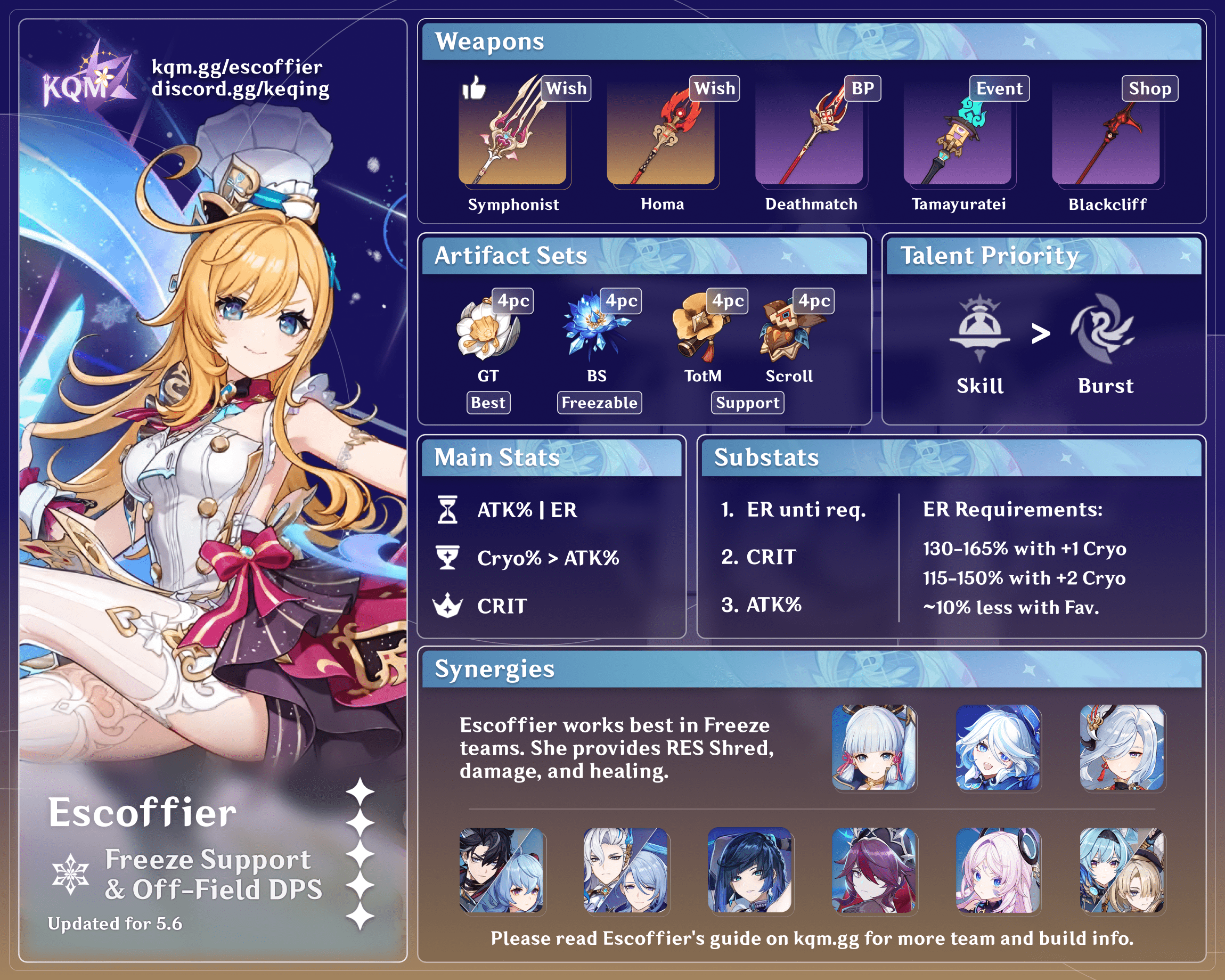 KQM
kqm.gg/escoffier
discord.gg/keqing

Escoffier
Freeze Support & Off-Field DPS
Updated for 5.6

Weapons
Wish
Symphonist
Wish
Homa
BP
Deathmatch
Event
Tamayuratei
Shop
Blackcliff

Artifact Sets
4pc
GT
Best
4pc
BS
Freezable
4pc
TotM
4pc
Scroll
Support

Talent Priority
Skill > Burst

Main Stats
ATK% | ER
Cryo% > ATK%
CRIT

Substats
1. ER unti req.
2. CRIT
3. ATK%

ER Requirements:
130-165% with +1 Cryo
115-150% with +2 Cryo
~10% less with Fav.

Synergies
Escoffier works best in Freeze teams. She provides RES Shred, damage, and healing.

Please read Escoffier's guide on kqm.gg for more team and build info.