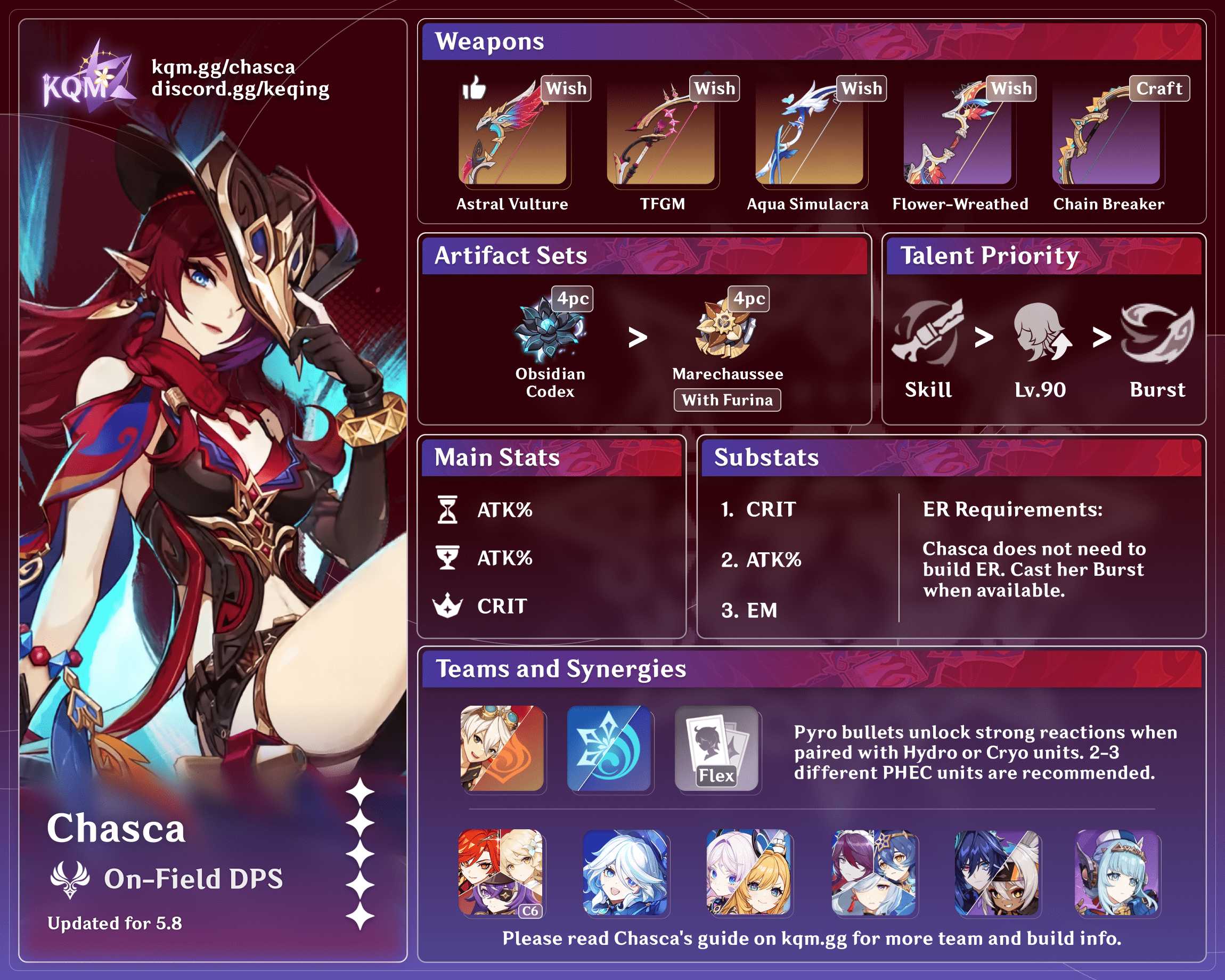 KQM
kqm.gg/chasca
discord.gg/keqing

Chasca
On-Field DPS
Updated for 5.8

Weapons
Wish
Astral Vulture
Wish
TFGM
Wish
Aqua Simulacra
Wish
Flower-Wreathed
Craft
Chain Breaker

Artifact Sets
4pc
Obsidian Codex
>
4pc
Marechaussee
With Furina

Talent Priority
Skill > Lv.90 > Burst

Main Stats
ATK%
ATK%
CRIT

Substats
1. CRIT
2. ATK%
3. EM

ER Requirements:
Chasca does not need to build ER. Cast her Burst when available.

Teams and Synergies
Flex
Pyro bullets unlock strong reactions when paired with Hydro or Cryo units. 2-3 different PHEC units are recommended.
C6
Please read Chasca's guide on kqm.gg for more team and build info.