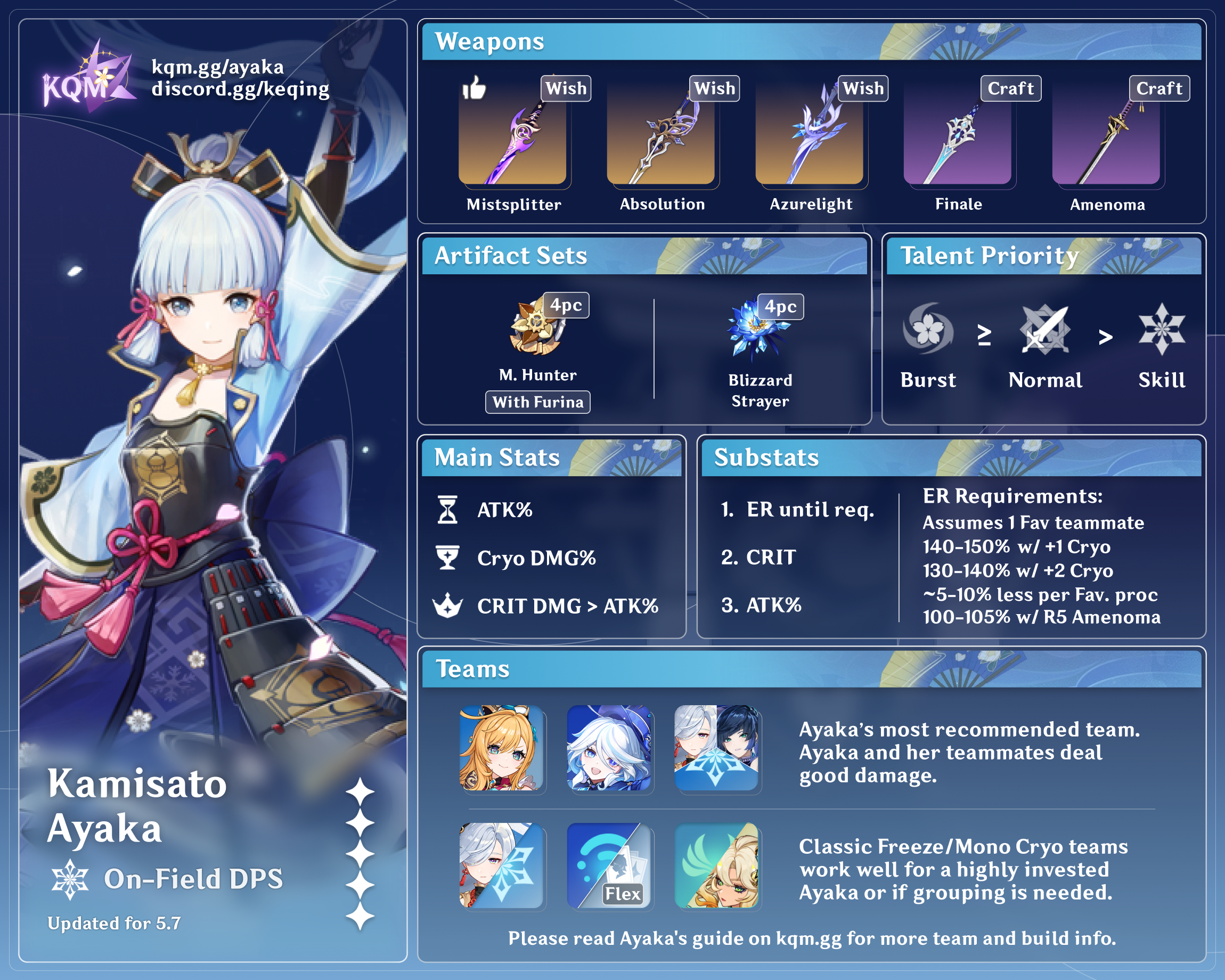 KQM
kqm.gg/ayaka
discord.gg/keqing

Kamisato Ayaka
On-Field DPS
Updated for 5.7

Weapons

Wish
Mistsplitter

Wish
Absolution

Wish
Azurelight

Craft
Finale

Craft
Amenoma

Artifact Sets

4pc
M. Hunter
With Furina

4pc
Blizzard Strayer

Talent Priority

Burst ≥ Normal > Skill

Main Stats

ATK%
Cryo DMG%
CRIT DMG > ATK%

Substats

1. ER until req.
2. CRIT
3. ATK%

ER Requirements:
Assumes 1 Fav teammate
140-150% w/ +1 Cryo
130-140% w/ +2 Cryo
~5-10% less per Fav. proc
100-105% w/ R5 Amenoma

Teams

Ayaka's most recommended team. Ayaka and her teammates deal good damage.

Flex

Classic Freeze/Mono Cryo teams work well for a highly invested Ayaka or if grouping is needed.

Please read Ayaka's guide on kqm.gg for more team and build info.