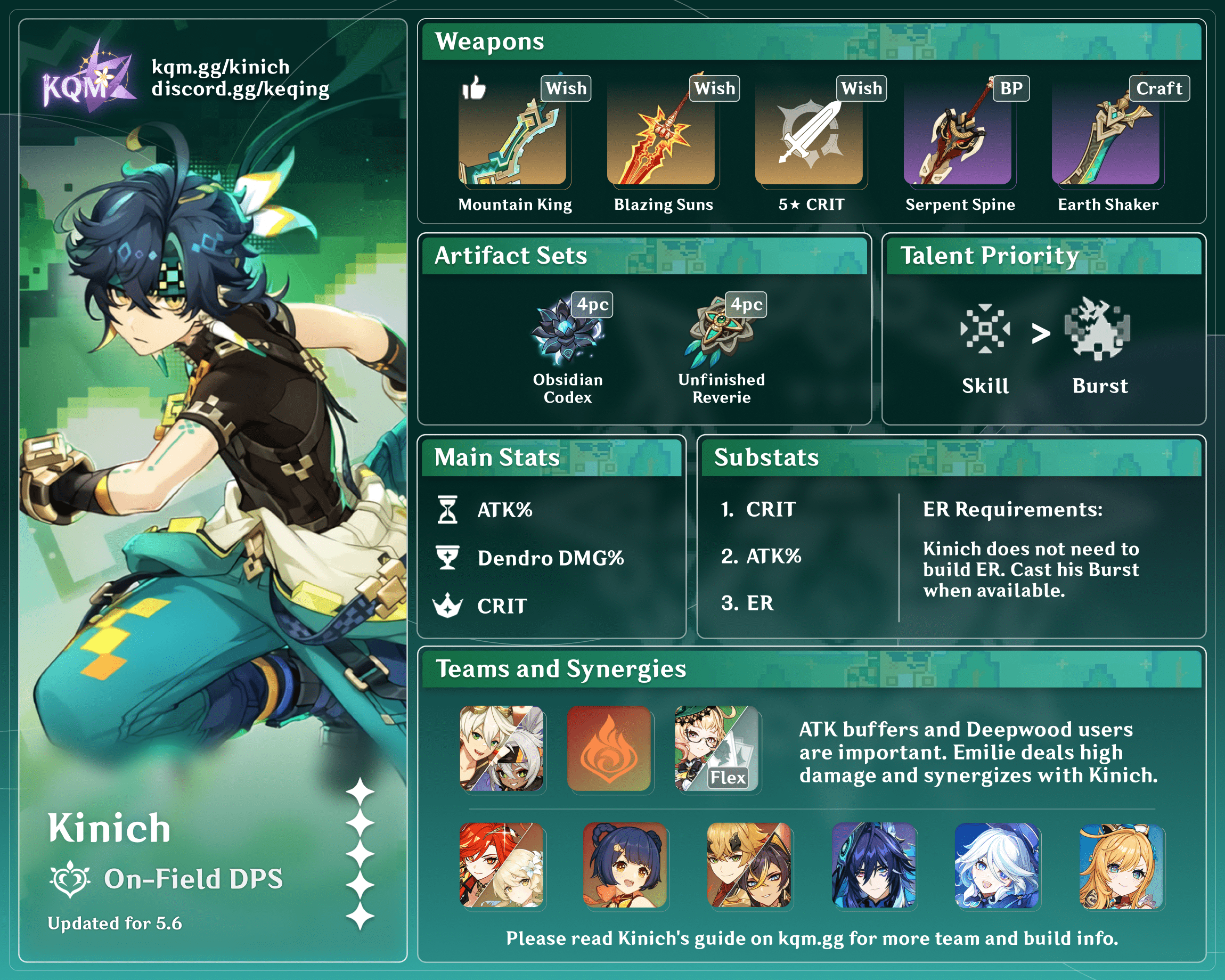 KQM

kqm.gg/kinich
discord.gg/keqing

Kinich

On-Field DPS

Updated for 5.6

Weapons

Wish
Mountain King

Wish
Blazing Suns

Wish
5★ CRIT

BP
Serpent Spine

Craft
Earth Shaker

Artifact Sets

4pc
Obsidian Codex

4pc
Unfinished Reverie

Talent Priority

Skill > Burst

Main Stats

ATK%

Dendro DMG%

CRIT

Substats

1. CRIT

2. ATK%

3. ER

ER Requirements:

Kinich does not need to build ER. Cast his Burst when available.

Teams and Synergies

Flex

ATK buffers and Deepwood users are important. Emilie deals high damage and synergizes with Kinich.

Please read Kinich's guide on kqm.gg for more team and build info.