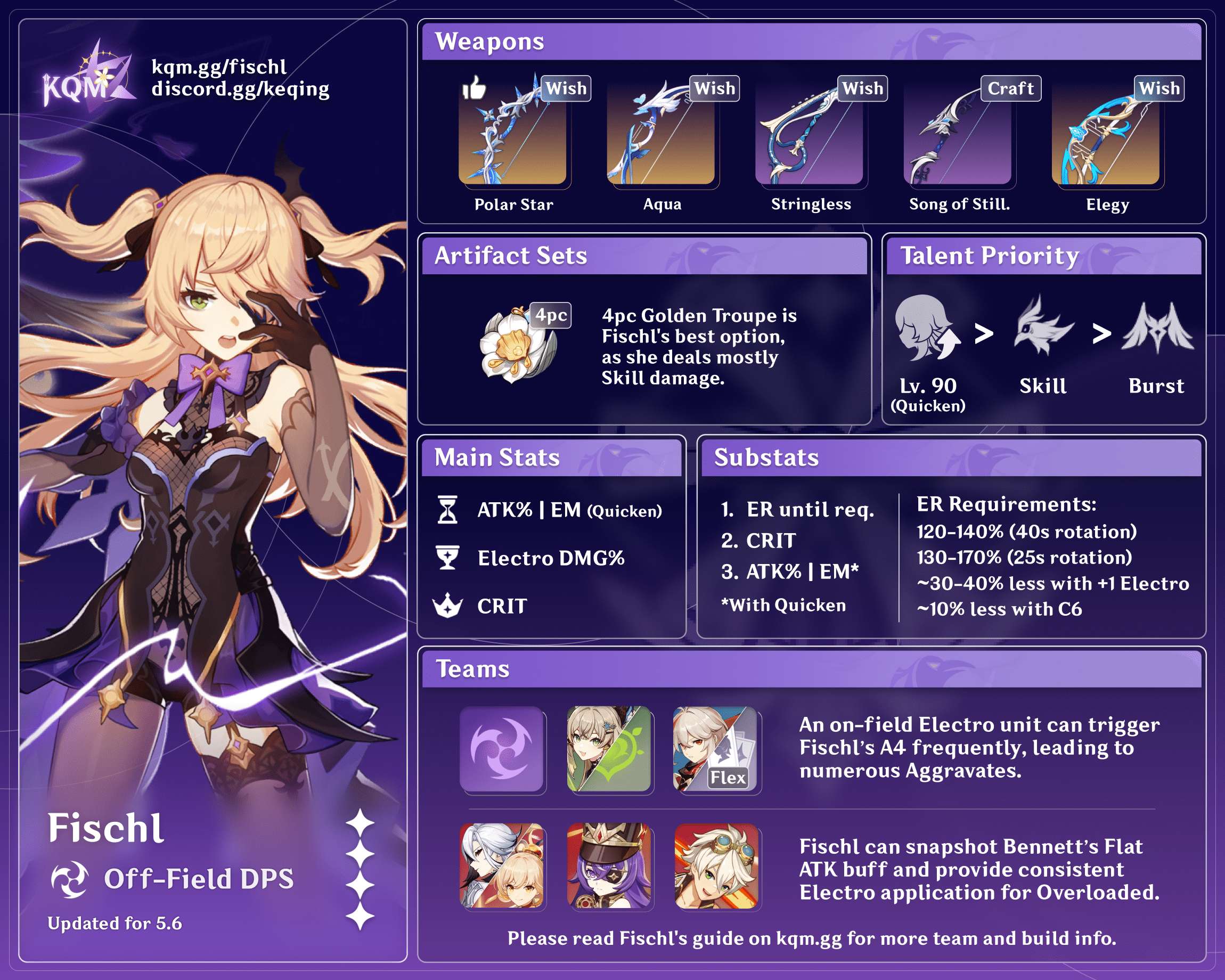 KQM
kqm.gg/fischl
discord.gg/keqing

Fischl
Off-Field DPS
Updated for 5.6

Weapons

Wish
Polar Star

Wish
Aqua

Wish
Stringless

Craft
Song of Still.

Wish
Elegy

Artifact Sets

4pc

4pc Golden Troupe is Fischl's best option, as she deals mostly Skill damage.

Talent Priority

Lv. 90 (Quicken) > Skill > Burst

Main Stats

ATK% | EM (Quicken)

Electro DMG%

CRIT

Substats

1. ER until req.
2. CRIT
3. ATK% | EM*
*With Quicken

ER Requirements:
120-140% (40s rotation)
130-170% (25s rotation)
~30-40% less with +1 Electro
~10% less with C6

Teams

Flex

An on-field Electro unit can trigger Fischl's A4 frequently, leading to numerous Aggravates.

Fischl can snapshot Bennett's Flat ATK buff and provide consistent Electro application for Overloaded.

Please read Fischl's guide on kqm.gg for more team and build info.