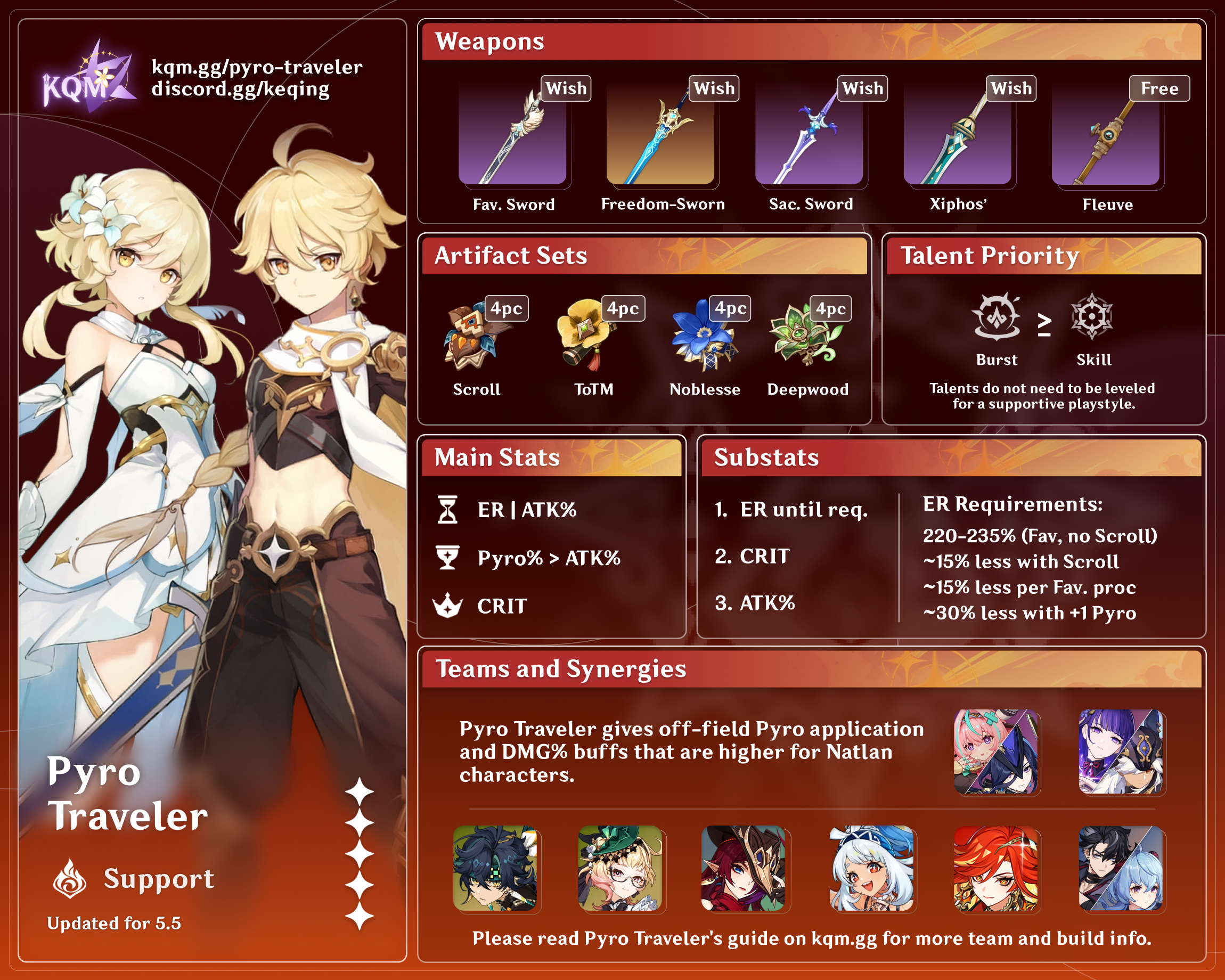 KQM
kqm.gg/pyro-traveler
discord.gg/keqing

Pyro Traveler

Support

Updated for 5.5

Weapons

Wish
Fav. Sword

Wish
Freedom-Sworn

Wish
Sac. Sword

Wish
Xiphos'

Free
Fleuve

Artifact Sets

4pc
Scroll

4pc
ToTM

4pc
Noblesse

4pc
Deepwood

Talent Priority

Burst ≥ Skill

Talents do not need to be leveled for a supportive playstyle.

Main Stats

ER | ATK%

Pyro% > ATK%

CRIT

Substats

1. ER until req.

2. CRIT

3. ATK%

ER Requirements:
220-235% (Fav, no Scroll)
~15% less with Scroll
~15% less per Fav. proc
~30% less with +1 Pyro

Teams and Synergies

Pyro Traveler gives off-field Pyro application and DMG% buffs that are higher for Natlan characters.

Please read Pyro Traveler's guide on kqm.gg for more team and build info.