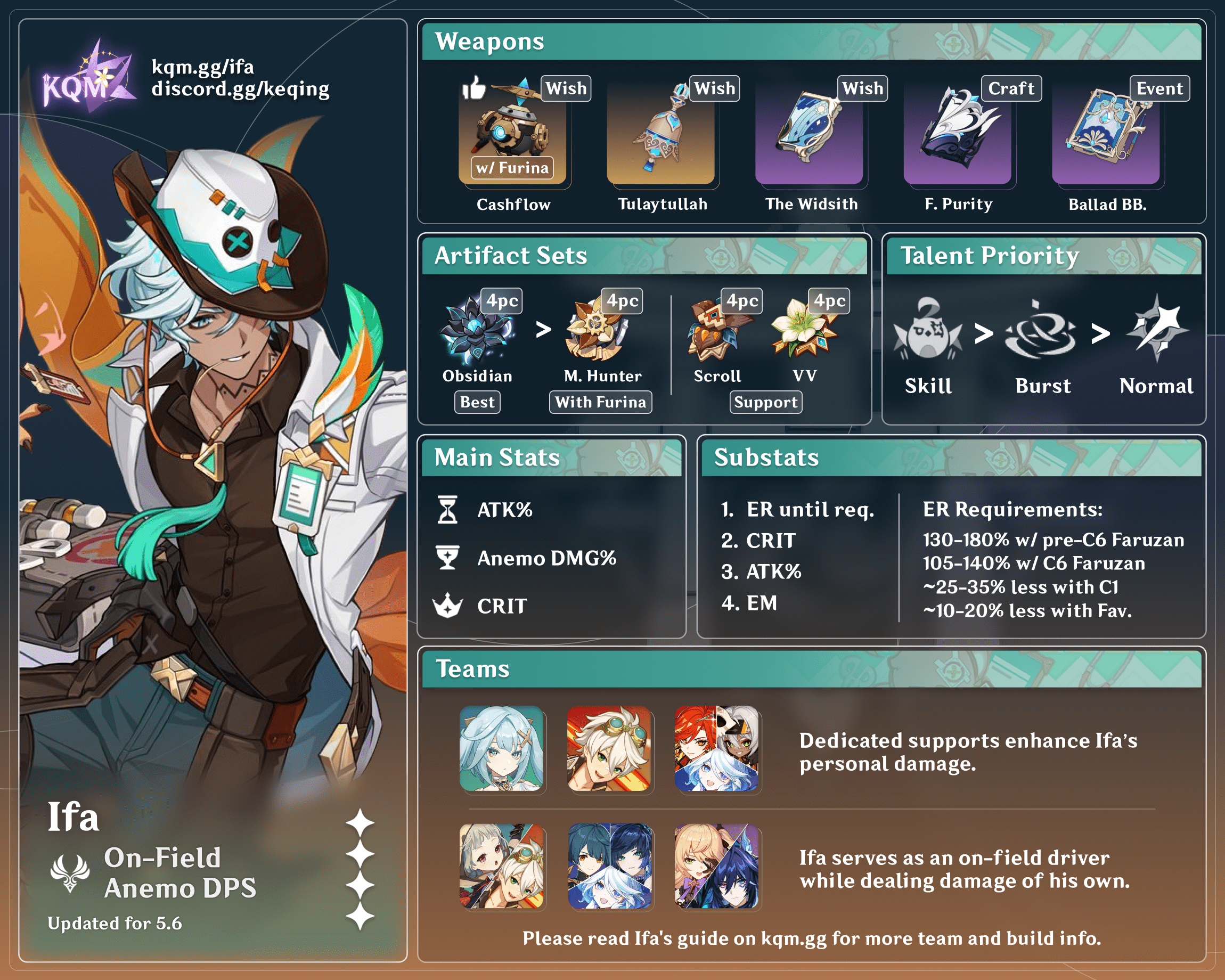 KQM
kqm.gg/ifa
discord.gg/keqing

Ifa
On-Field Anemo DPS
Updated for 5.6

Weapons

Wish
w/ Furina
Cashflow

Wish
Tulaytullah

Wish
The Widsith

Craft
F. Purity

Event
Ballad BB.

Artifact Sets

4pc
Obsidian
Best

>

4pc
M. Hunter
With Furina

4pc
Scroll

4pc
VV
Support

Talent Priority

Skill > Burst > Normal

Main Stats

ATK%
Anemo DMG%
CRIT

Substats

1. ER until req.
2. CRIT
3. ATK%
4. EM

ER Requirements:
130-180% w/ pre-C6 Faruzan
105-140% w/ C6 Faruzan
~25-35% less with C1
~10-20% less with Fav.

Teams

Dedicated supports enhance Ifa's personal damage.

Ifa serves as an on-field driver while dealing damage of his own.

Please read Ifa's guide on kqm.gg for more team and build info.