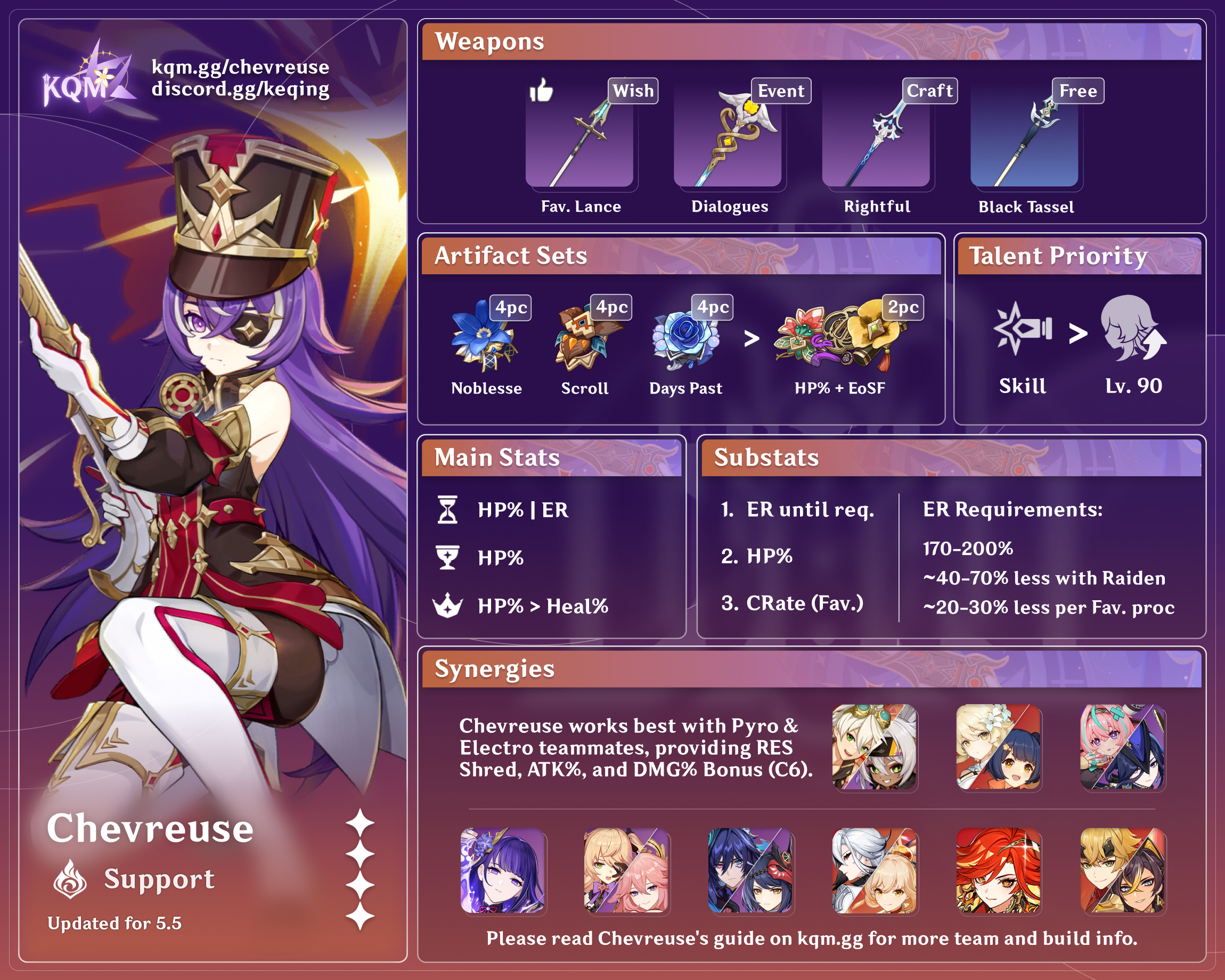 KQM
kqm.gg/chevreuse
discord.gg/keqing

Chevreuse
Support
Updated for 5.5

Weapons

Wish
Fav. Lance

Event
Dialogues

Craft
Rightful

Free
Black Tassel

Artifact Sets

4pc
Noblesse

4pc
Scroll

4pc
Days Past

>

2pc
HP% + EoSF

Talent Priority

Skill > Lv. 90

Main Stats

HP% | ER

HP%

HP% > Heal%

Substats

1. ER until req.

2. HP%

3. CRate (Fav.)

ER Requirements:

170-200%
~40-70% less with Raiden
~20-30% less per Fav. proc

Synergies

Chevreuse works best with Pyro & Electro teammates, providing RES Shred, ATK%, and DMG% Bonus (C6).

Please read Chevreuse's guide on kqm.gg for more team and build info.