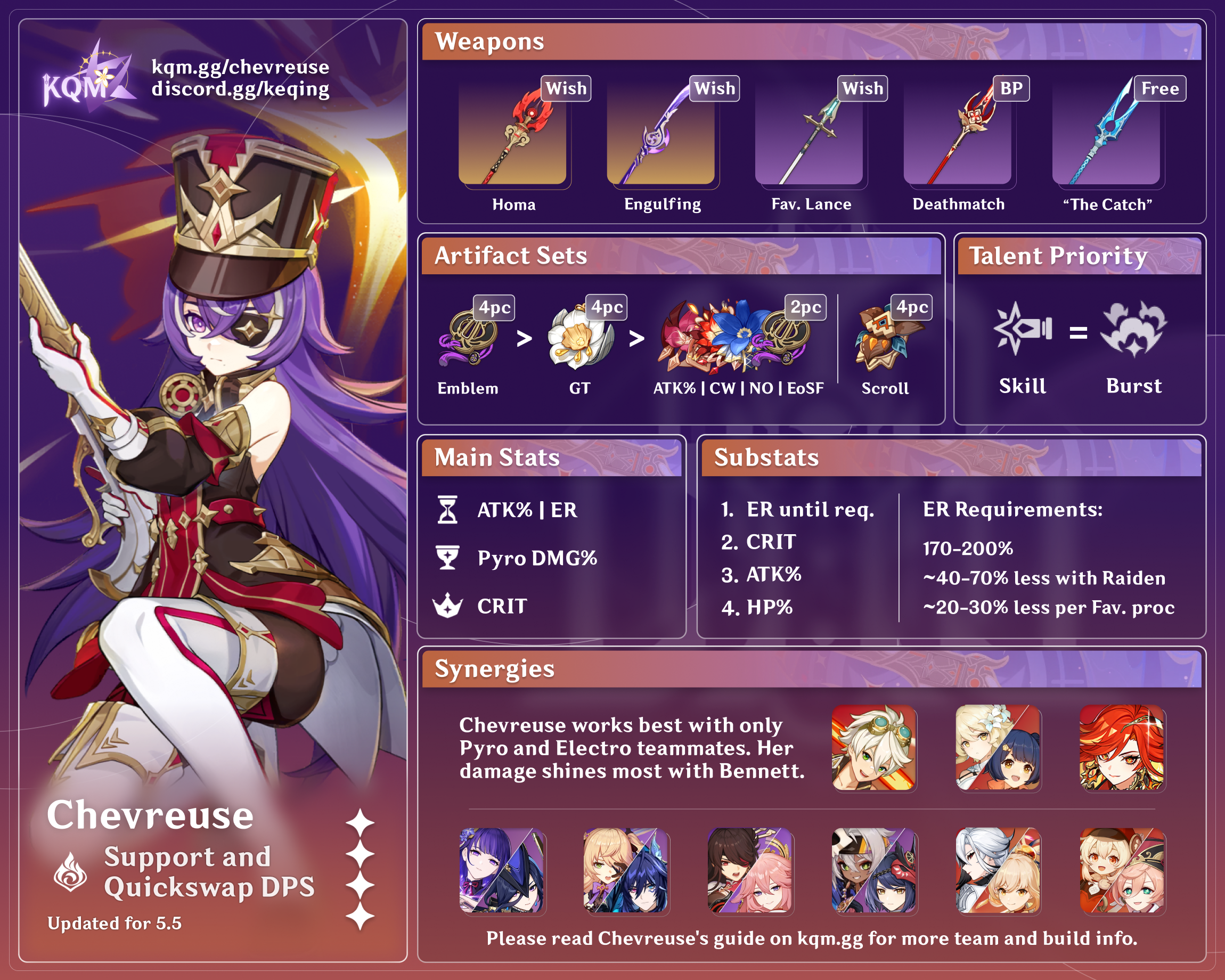 KQM

kqm.gg/chevreuse
discord.gg/keqing

Chevreuse

Support and Quickswap DPS

Updated for 5.5

Weapons

Wish
Homa

Wish
Engulfing

Wish
Fav. Lance

BP
Deathmatch

Free
"The Catch"

Artifact Sets

4pc
Emblem

>

4pc
GT

>

2pc
ATK% | CW | NO | EoSF

4pc
Scroll

Talent Priority

Skill = Burst

Main Stats

ATK% | ER

Pyro DMG%

CRIT

Substats

1. ER until req.
2. CRIT
3. ATK%
4. HP%

ER Requirements:

170-200%
~40-70% less with Raiden
~20-30% less per Fav. proc

Synergies

Chevreuse works best with only Pyro and Electro teammates. Her damage shines most with Bennett.

Please read Chevreuse's guide on kqm.gg for more team and build info.