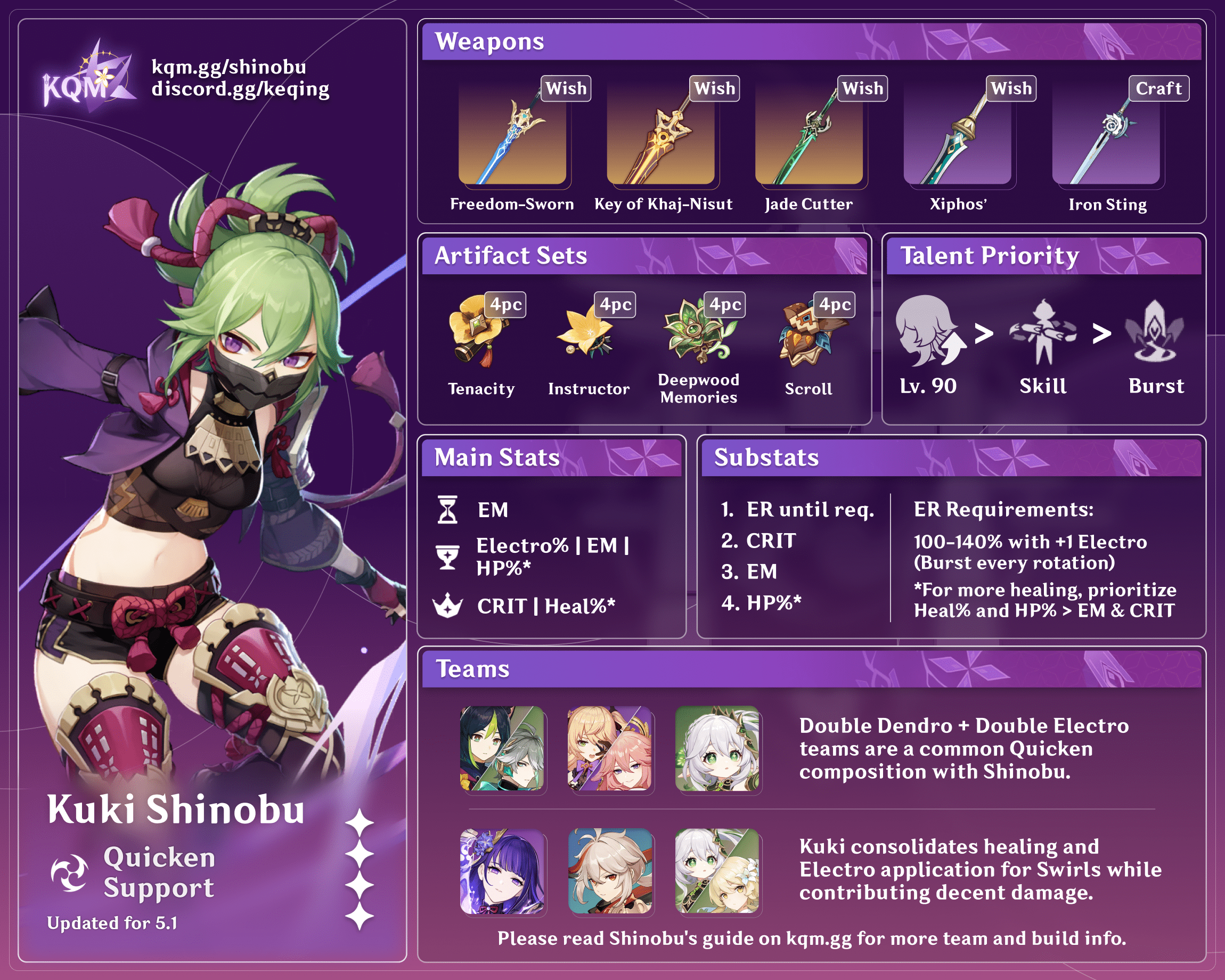 KQM

kqm.gg/shinobu
discord.gg/keqing

Kuki Shinobu

Quicken
Support

Updated for 5.1

Weapons

Wish
Freedom-Sworn

Wish
Key of Khaj-Nisut

Wish
Jade Cutter

Wish
Xiphos'

Craft
Iron Sting

Artifact Sets

4pc
Tenacity

4pc
Instructor

4pc
Deepwood Memories

4pc
Scroll

Talent Priority

Lv. 90 > Skill > Burst

Main Stats

EM

Electro% | EM | HP%*

CRIT | Heal%*

Substats

1. ER until req.
2. CRIT
3. EM
4. HP%*

ER Requirements:

100-140% with +1 Electro (Burst every rotation)

*For more healing, prioritize Heal% and HP% > EM & CRIT

Teams

Double Dendro + Double Electro teams are a common Quicken composition with Shinobu.

Kuki consolidates healing and Electro application for Swirls while contributing decent damage.

Please read Shinobu's guide on kqm.gg for more team and build info.