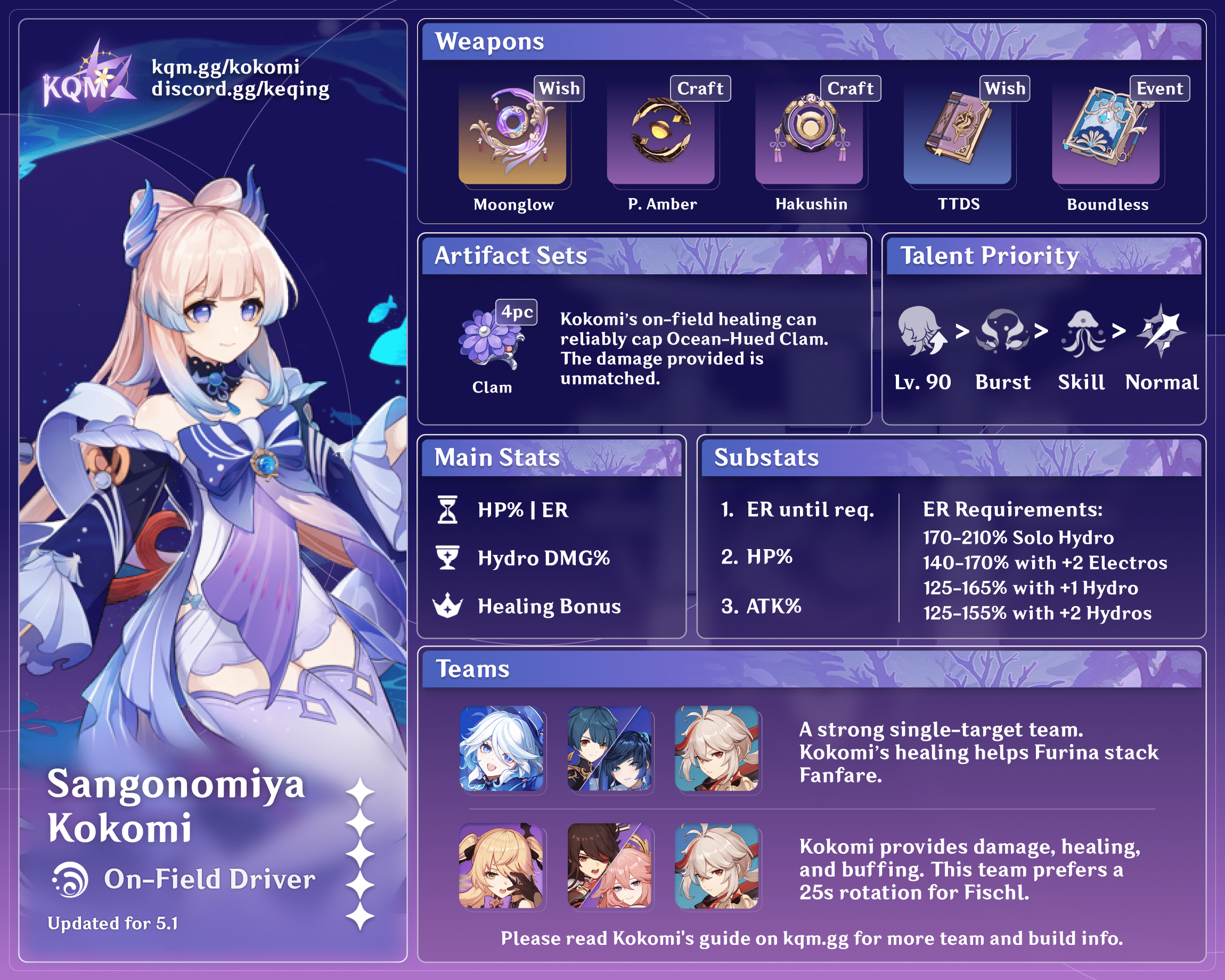 KQM
kqm.gg/kokomi
discord.gg/keqing

Sangonomiya Kokomi

On-Field Driver

Updated for 5.1

Weapons

Wish
Moonglow

Craft
P. Amber

Craft
Hakushin

Wish
TTDS

Event
Boundless

Artifact Sets

4pc
Clam

Kokomi's on-field healing can reliably cap Ocean-Hued Clam. The damage provided is unmatched.

Talent Priority

Lv. 90 > Burst > Skill > Normal

Main Stats

HP% | ER

Hydro DMG%

Healing Bonus

Substats

1. ER until req.

2. HP%

3. ATK%

ER Requirements:
170-210% Solo Hydro
140-170% with +2 Electros
125-165% with +1 Hydro
125-155% with +2 Hydros

Teams

A strong single-target team. Kokomi's healing helps Furina stack Fanfare.

Kokomi provides damage, healing, and buffing. This team prefers a 25s rotation for Fischl.

Please read Kokomi's guide on kqm.gg for more team and build info.