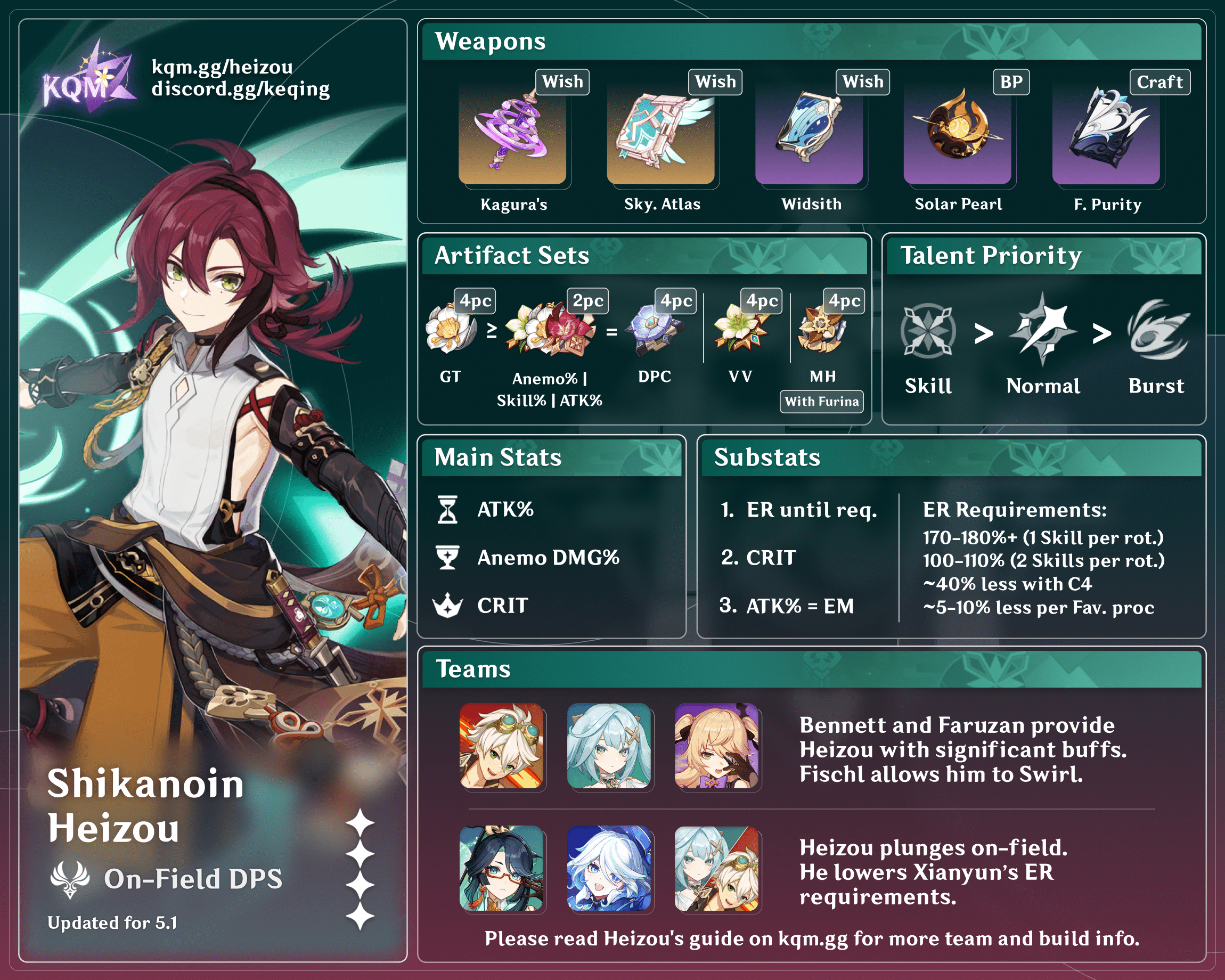 KQM

kqm.gg/heizou
discord.gg/keqing

Shikanoin Heizou

On-Field DPS

Updated for 5.1

Weapons

Wish
Kagura's

Wish
Sky. Atlas

Wish
Widsith

BP
Solar Pearl

Craft
F. Purity

Artifact Sets

4pc
GT

≥

2pc
Anemo% | Skill% | ATK%

=

4pc
DPC

4pc
VV

4pc
MH
With Furina

Talent Priority

Skill > Normal > Burst

Main Stats

ATK%

Anemo DMG%

CRIT

Substats

1. ER until req.

2. CRIT

3. ATK% = EM

ER Requirements:
170-180%+ (1 Skill per rot.)
100-110% (2 Skills per rot.)
~40% less with C4
~5-10% less per Fav. proc

Teams

Bennett and Faruzan provide Heizou with significant buffs. Fischl allows him to Swirl.

Heizou plunges on-field. He lowers Xianyun's ER requirements.

Please read Heizou's guide on kqm.gg for more team and build info.