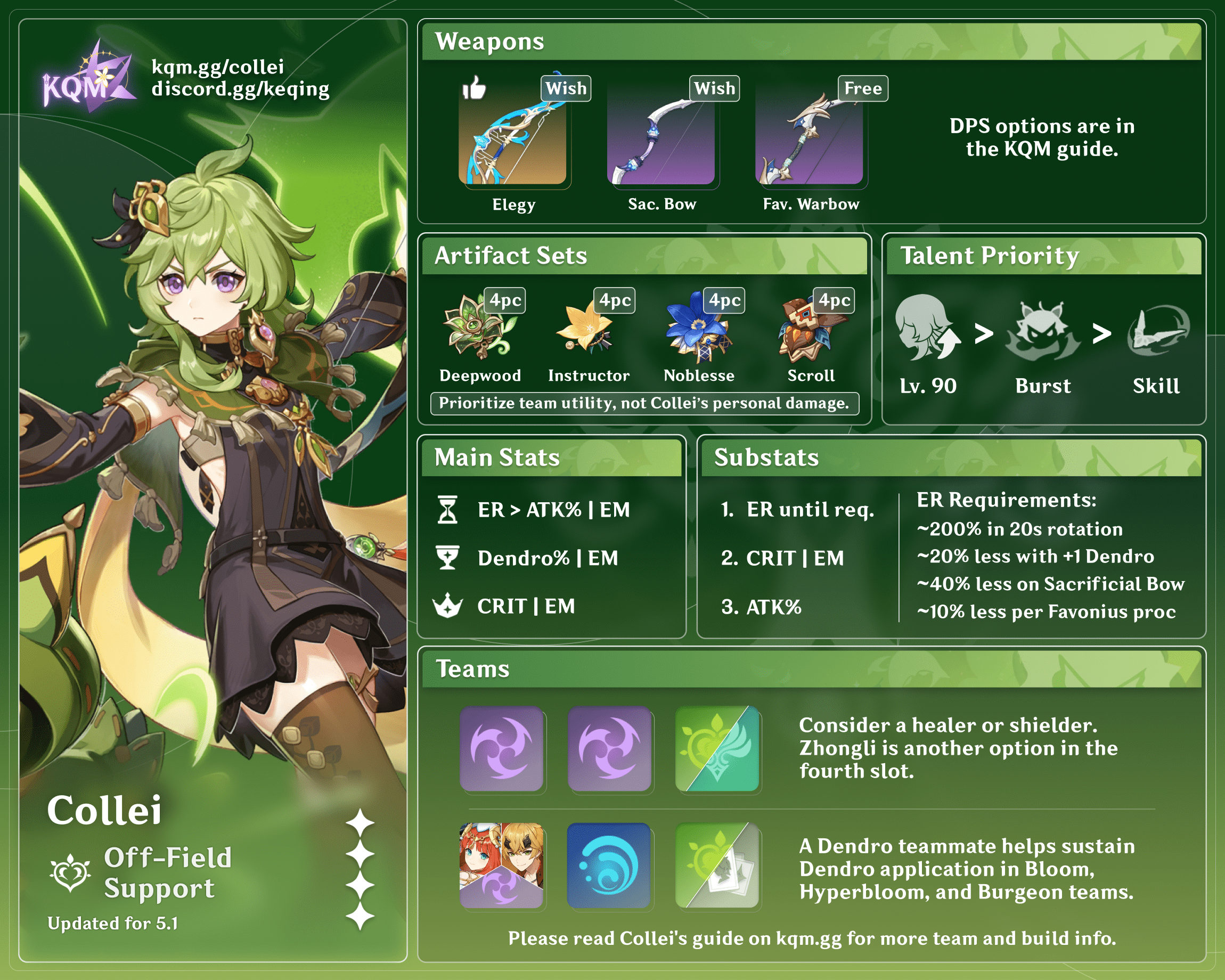 KQM
kqm.gg/collei
discord.gg/keqing

Collei
Off-Field Support
Updated for 5.1

Weapons

Wish
Elegy

Wish
Sac. Bow

Free
Fav. Warbow

DPS options are in the KQM guide.

Artifact Sets

4pc
Deepwood

4pc
Instructor

4pc
Noblesse

4pc
Scroll

Prioritize team utility, not Collei's personal damage.

Talent Priority

Lv. 90 > Burst > Skill

Main Stats

ER > ATK% | EM

Dendro% | EM

CRIT | EM

Substats

1. ER until req.

2. CRIT | EM

3. ATK%

ER Requirements:
~200% in 20s rotation
~20% less with +1 Dendro
~40% less on Sacrificial Bow
~10% less per Favonius proc

Teams

Consider a healer or shielder. Zhongli is another option in the fourth slot.

A Dendro teammate helps sustain Dendro application in Bloom, Hyperbloom, and Burgeon teams.

Please read Collei's guide on kqm.gg for more team and build info.