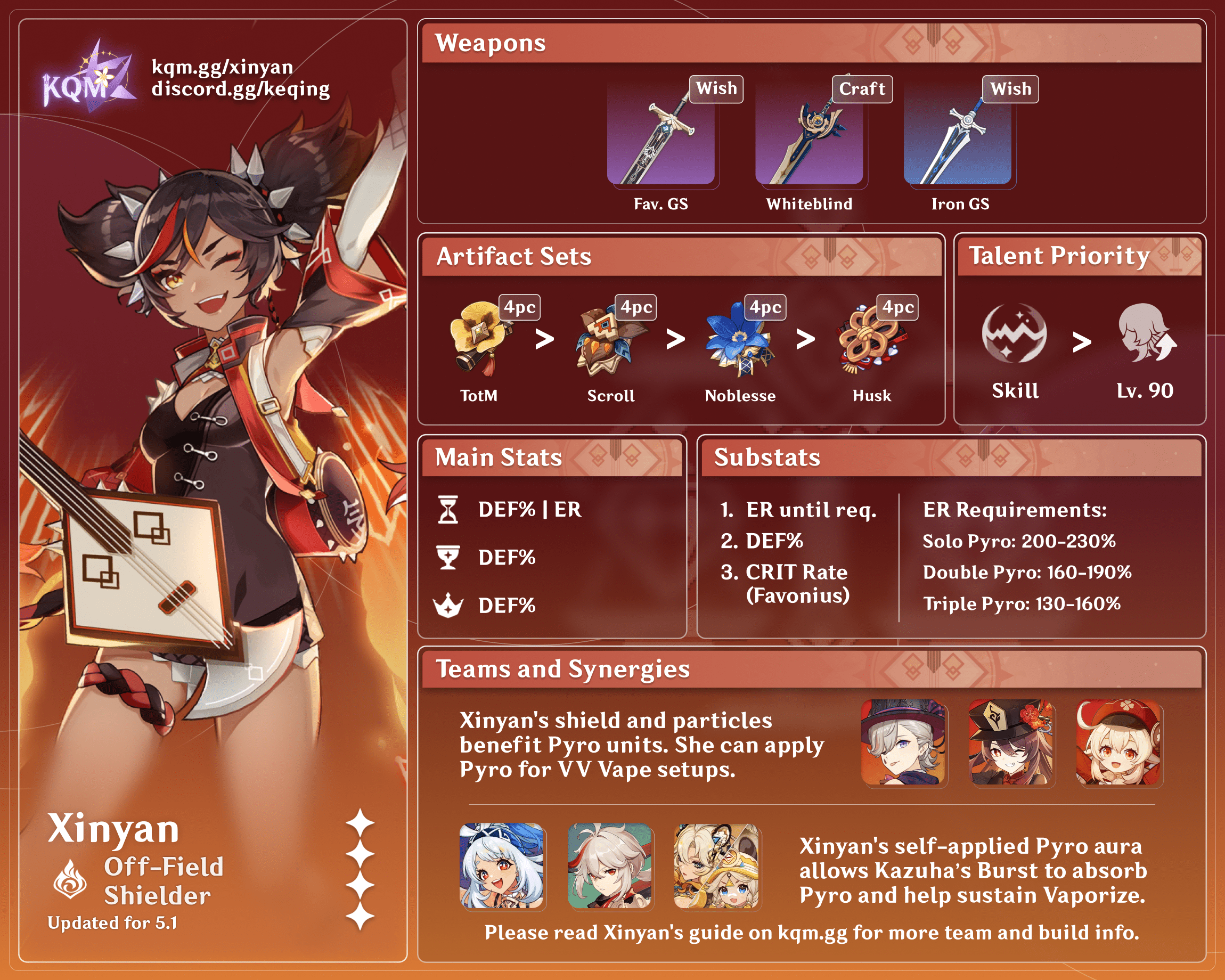 KQM
kqm.gg/xinyan
discord.gg/keqing

Xinyan
Off-Field Shielder
Updated for 5.1

Weapons

Wish
Fav. GS

Craft
Whiteblind

Wish
Iron GS

Artifact Sets

4pc
TotM
>
4pc
Scroll
>
4pc
Noblesse
>
4pc
Husk

Talent Priority

Skill
>
Lv. 90

Main Stats

DEF% | ER

DEF%

DEF%

Substats

1. ER until req.
2. DEF%
3. CRIT Rate (Favonius)

ER Requirements:
Solo Pyro: 200-230%
Double Pyro: 160-190%
Triple Pyro: 130-160%

Teams and Synergies

Xinyan's shield and particles benefit Pyro units. She can apply Pyro for VV Vape setups.

Xinyan's self-applied Pyro aura allows Kazuha's Burst to absorb Pyro and help sustain Vaporize.

Please read Xinyan's guide on kqm.gg for more team and build info.