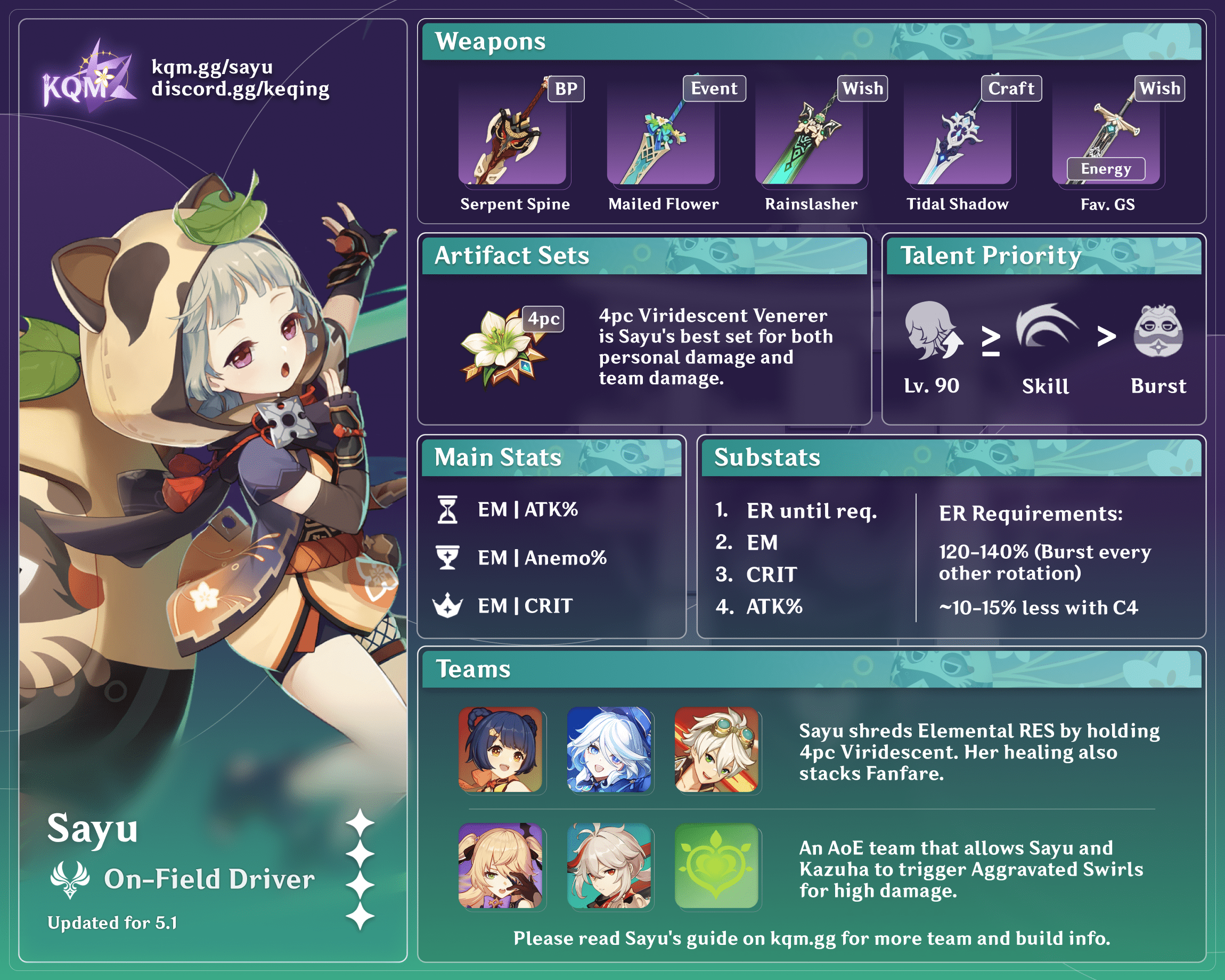 KQM
kqm.gg/sayu
discord.gg/keqing

Sayu
On-Field Driver
Updated for 5.1

Weapons

BP
Serpent Spine

Event
Mailed Flower

Wish
Rainslasher

Craft
Tidal Shadow

Wish
Energy
Fav. GS

Artifact Sets

4pc
4pc Viridescent Venerer is Sayu's best set for both personal damage and team damage.

Talent Priority

Lv. 90 ≥ Skill > Burst

Main Stats

EM | ATK%

EM | Anemo%

EM | CRIT

Substats

1. ER until req.
2. EM
3. CRIT
4. ATK%

ER Requirements:

120-140% (Burst every other rotation)

~10-15% less with C4

Teams

Sayu shreds Elemental RES by holding 4pc Viridescent. Her healing also stacks Fanfare.

An AoE team that allows Sayu and Kazuha to trigger Aggravated Swirls for high damage.

Please read Sayu's guide on kqm.gg for more team and build info.