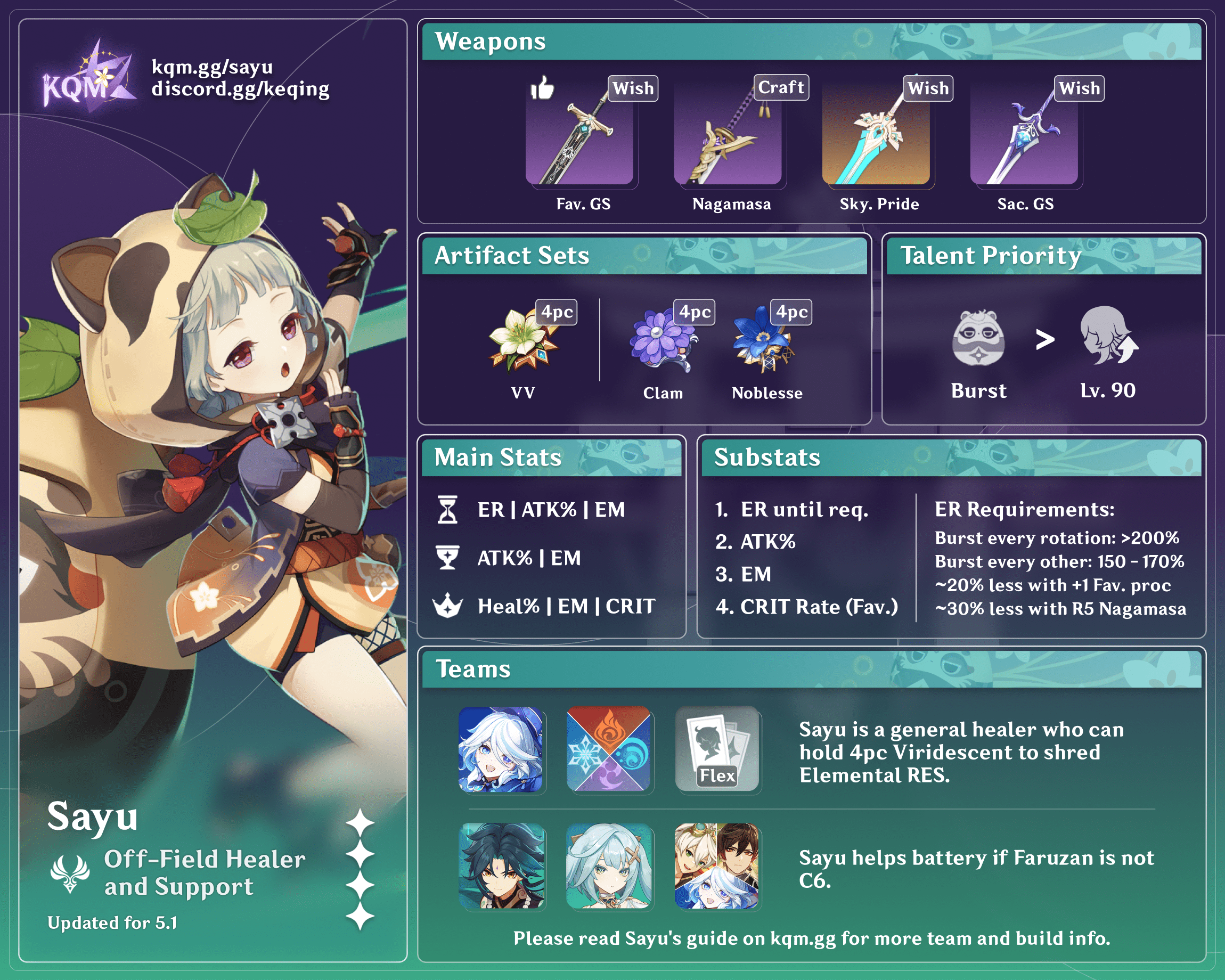 KQM
kqm.gg/sayu
discord.gg/keqing

Sayu
Off-Field Healer and Support
Updated for 5.1

Weapons

Wish
Fav. GS

Craft
Nagamasa

Wish
Sky. Pride

Wish
Sac. GS

Artifact Sets

4pc
VV

4pc
Clam

4pc
Noblesse

Talent Priority

Burst > Lv. 90

Main Stats

ER | ATK% | EM

ATK% | EM

Heal% | EM | CRIT

Substats

1. ER until req.
2. ATK%
3. EM
4. CRIT Rate (Fav.)

ER Requirements:
Burst every rotation: >200%
Burst every other: 150 - 170%
~20% less with +1 Fav. proc
~30% less with R5 Nagamasa

Teams

Flex

Sayu is a general healer who can hold 4pc Viridescent to shred Elemental RES.

Sayu helps battery if Faruzan is not C6.

Please read Sayu's guide on kqm.gg for more team and build info.