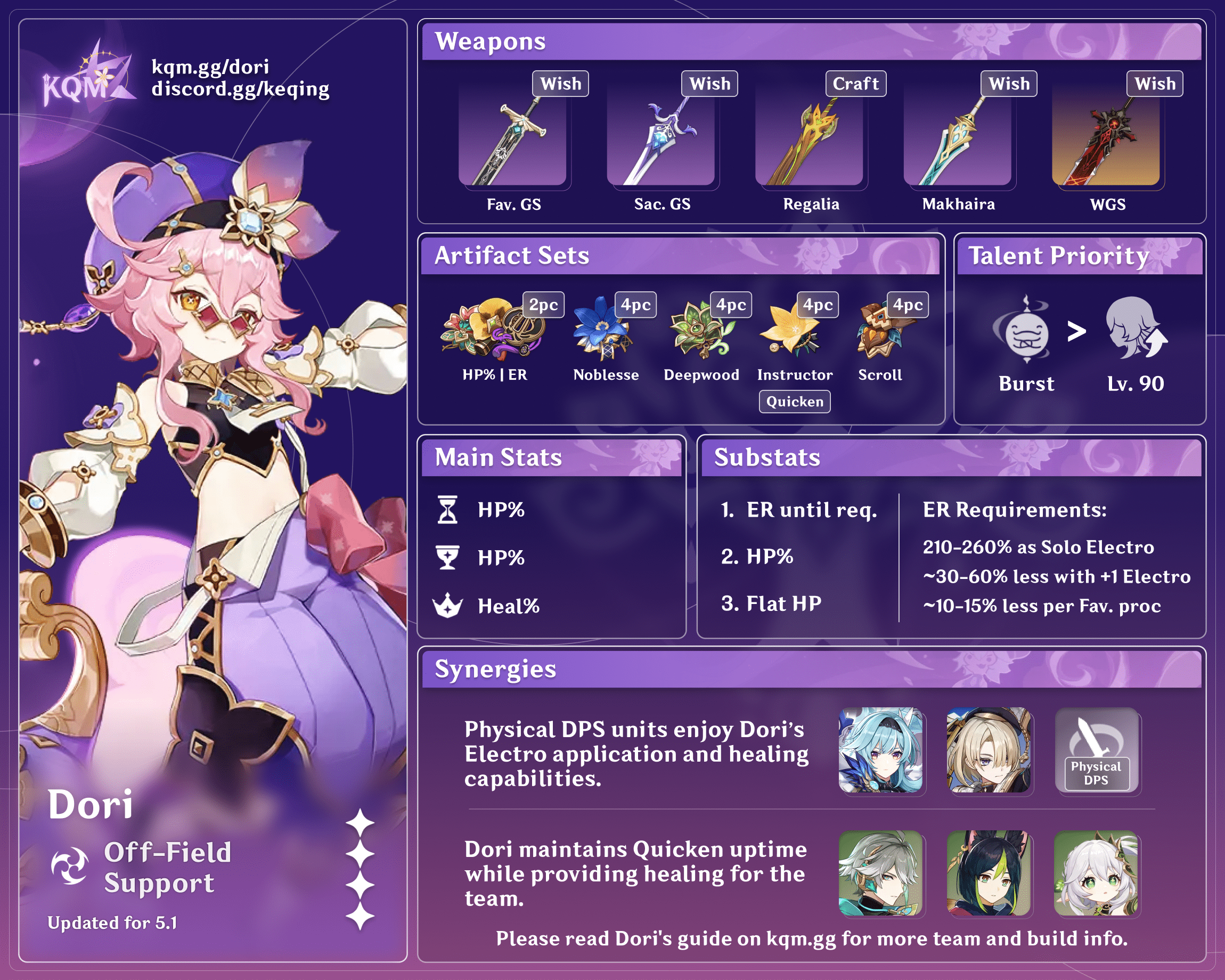 KQM

kqm.gg/dori
discord.gg/keqing

Dori

Off-Field Support

Updated for 5.1

Weapons

Wish
Fav. GS

Wish
Sac. GS

Craft
Regalia

Wish
Makhaira

Wish
WGS

Artifact Sets

2pc
HP% | ER

4pc
Noblesse

4pc
Deepwood

4pc
Instructor
Quicken

4pc
Scroll

Talent Priority

Burst > Lv. 90

Main Stats

HP%

HP%

Heal%

Substats

1. ER until req.

2. HP%

3. Flat HP

ER Requirements:

210-260% as Solo Electro

~30-60% less with +1 Electro

~10-15% less per Fav. proc

Synergies

Physical DPS units enjoy Dori's Electro application and healing capabilities.

Physical DPS

Dori maintains Quicken uptime while providing healing for the team.

Please read Dori's guide on kqm.gg for more team and build info.