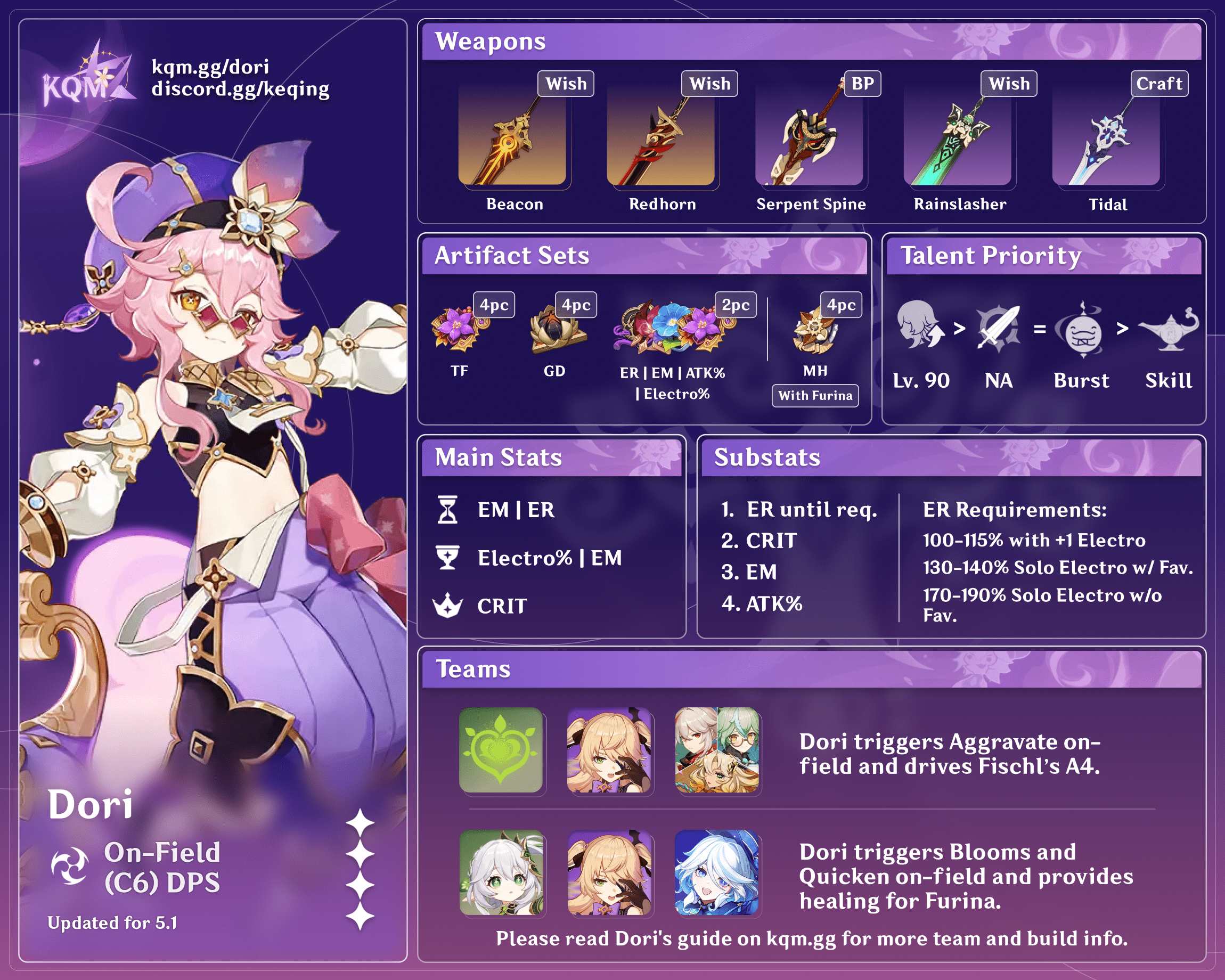 KQM
kqm.gg/dori
discord.gg/keqing

Dori

On-Field (C6) DPS

Updated for 5.1

Weapons

Wish
Beacon

Wish
Redhorn

BP
Serpent Spine

Wish
Rainslasher

Craft
Tidal

Artifact Sets

4pc
TF

4pc
GD

2pc
ER | EM | ATK% | Electro%

4pc
MH
With Furina

Talent Priority

Lv. 90 > NA = Burst > Skill

Main Stats

EM | ER

Electro% | EM

CRIT

Substats

1. ER until req.
2. CRIT
3. EM
4. ATK%

ER Requirements:
100-115% with +1 Electro
130-140% Solo Electro w/ Fav.
170-190% Solo Electro w/o Fav.

Teams

Dori triggers Aggravate on-field and drives Fischl's A4.

Dori triggers Blooms and Quicken on-field and provides healing for Furina.

Please read Dori's guide on kqm.gg for more team and build info.