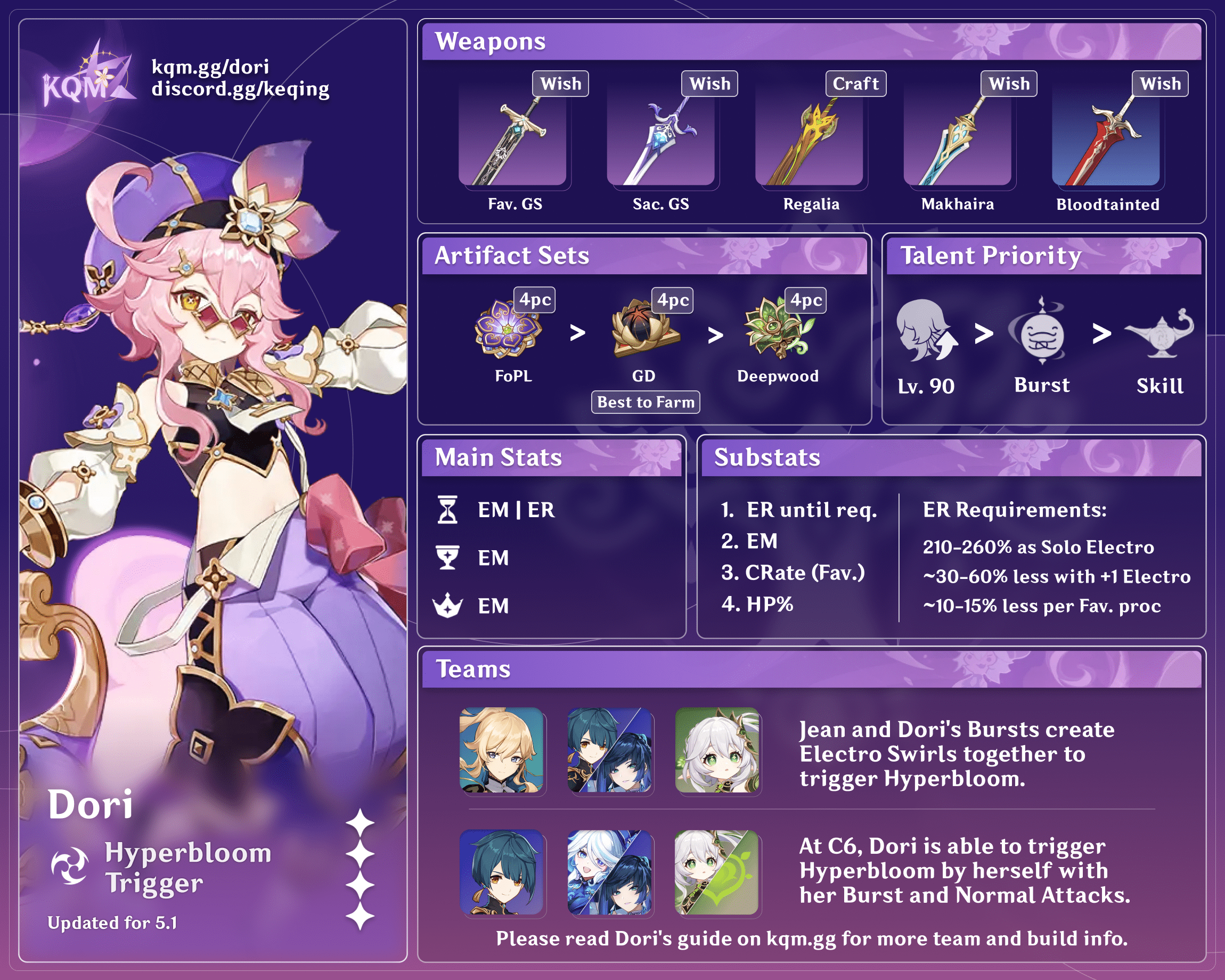 KQM
kqm.gg/dori
discord.gg/keqing

Dori

Hyperbloom Trigger

Updated for 5.1

Weapons

Wish
Fav. GS

Wish
Sac. GS

Craft
Regalia

Wish
Makhaira

Wish
Bloodtainted

Artifact Sets

4pc
FoPL

>

4pc
GD
Best to Farm

>

4pc
Deepwood

Talent Priority

Lv. 90 > Burst > Skill

Main Stats

EM | ER

EM

EM

Substats

1. ER until req.
2. EM
3. CRate (Fav.)
4. HP%

ER Requirements:

210-260% as Solo Electro
~30-60% less with +1 Electro
~10-15% less per Fav. proc

Teams

Jean and Dori's Bursts create Electro Swirls together to trigger Hyperbloom.

At C6, Dori is able to trigger Hyperbloom by herself with her Burst and Normal Attacks.

Please read Dori's guide on kqm.gg for more team and build info.