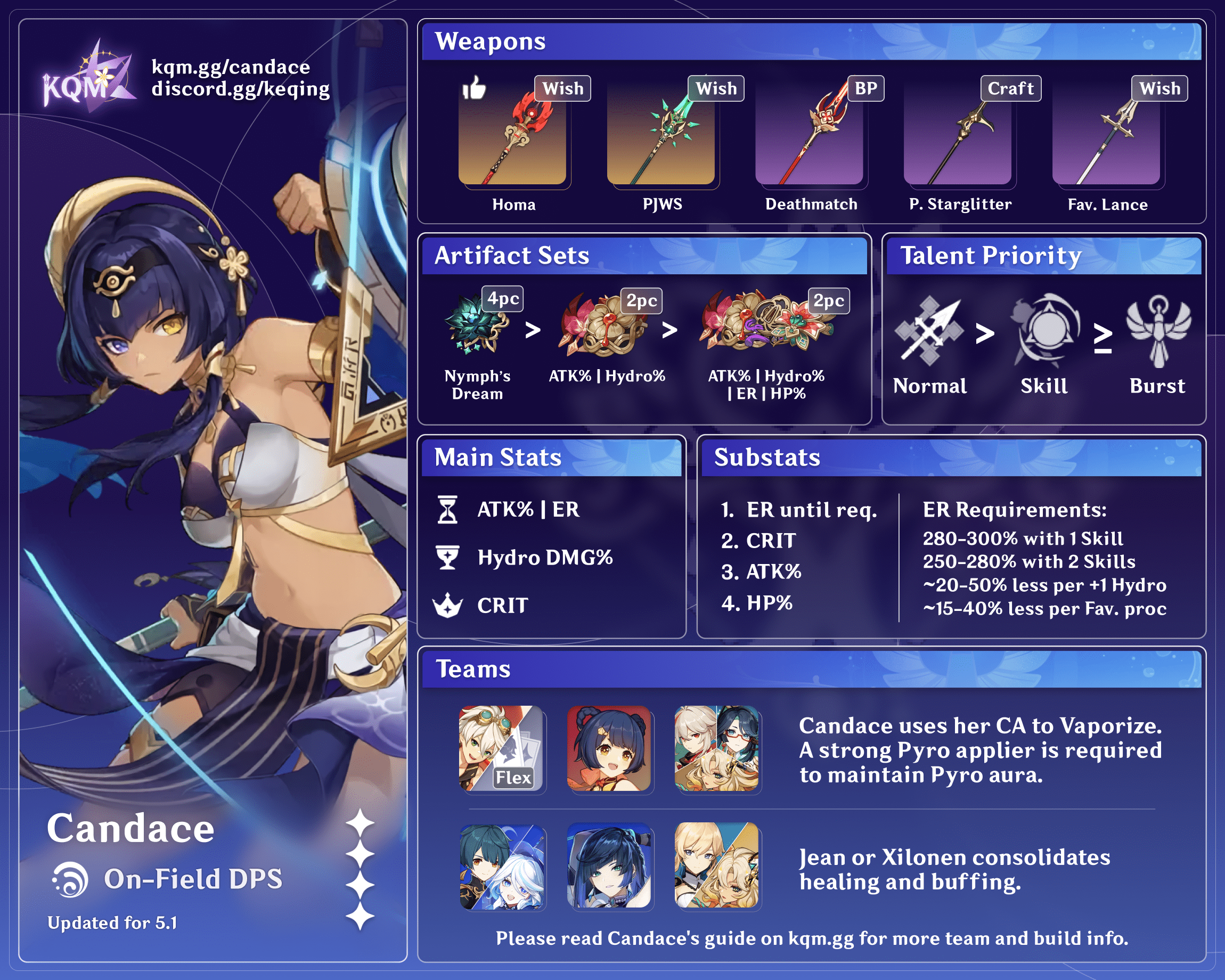 KQM
kqm.gg/candace
discord.gg/keqing

Candace
On-Field DPS
Updated for 5.1

Weapons
Wish Homa
Wish PJWS
BP Deathmatch
Craft P. Starglitter
Wish Fav. Lance

Artifact Sets
4pc Nymph's Dream > 2pc ATK% | Hydro% > 2pc ATK% | Hydro% | ER | HP%

Talent Priority
Normal > Skill ≥ Burst

Main Stats
ATK% | ER
Hydro DMG%
CRIT

Substats
1. ER until req.
2. CRIT
3. ATK%
4. HP%

ER Requirements:
280-300% with 1 Skill
250-280% with 2 Skills
~20-50% less per +1 Hydro
~15-40% less per Fav. proc

Teams
Flex
Candace uses her CA to Vaporize. A strong Pyro applier is required to maintain Pyro aura.

Jean or Xilonen consolidates healing and buffing.

Please read Candace's guide on kqm.gg for more team and build info.