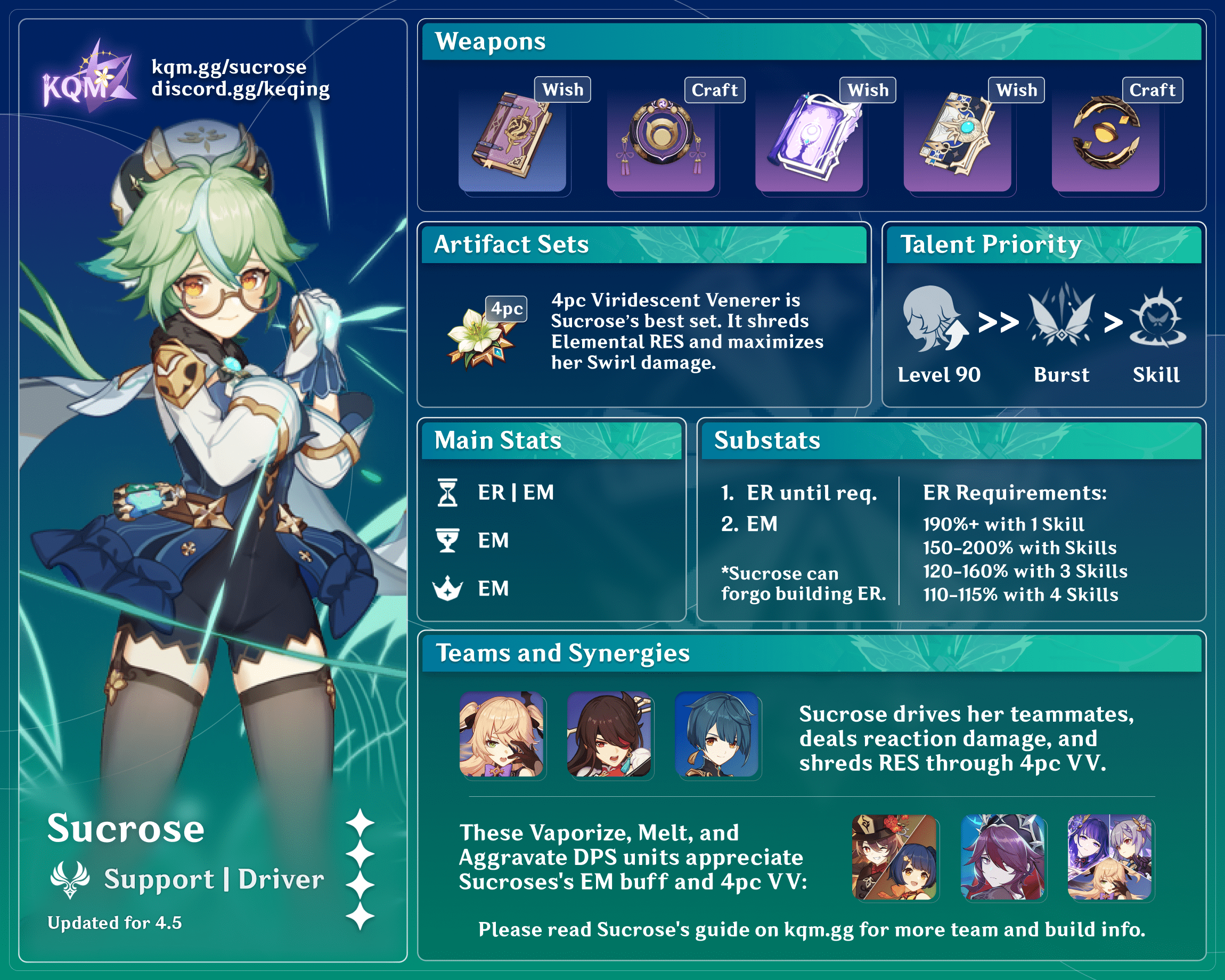 KQM
kqm.gg/sucrose
discord.gg/keqing

Sucrose
Support | Driver
Updated for 4.5

Weapons
Wish
Craft
Wish
Wish
Craft

Artifact Sets
4pc
4pc Viridescent Venerer is Sucrose's best set. It shreds Elemental RES and maximizes her Swirl damage.

Talent Priority
Level 90 >> Burst > Skill

Main Stats
ER | EM
EM
EM

Substats
1. ER until req.
2. EM

*Sucrose can forgo building ER.

ER Requirements:
190%+ with 1 Skill
150-200% with Skills
120-160% with 3 Skills
110-115% with 4 Skills

Teams and Synergies
Sucrose drives her teammates, deals reaction damage, and shreds RES through 4pc VV.

These Vaporize, Melt, and Aggravate DPS units appreciate Sucroses's EM buff and 4pc VV:

Please read Sucrose's guide on kqm.gg for more team and build info.