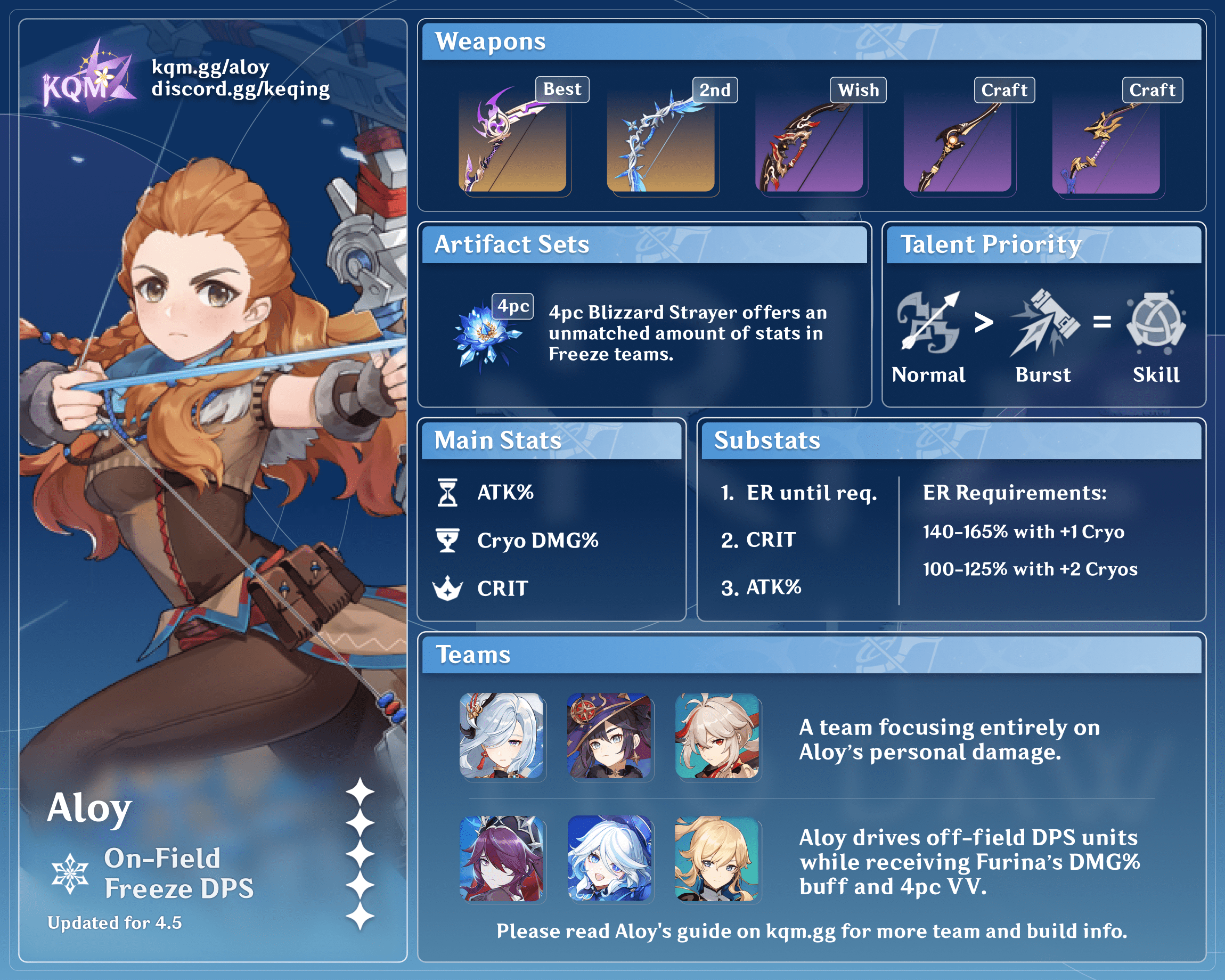 KQM

kqm.gg/aloy
discord.gg/keqing

Aloy

On-Field
Freeze DPS

Updated for 4.5

Weapons

Best

2nd

Wish

Craft

Craft

Artifact Sets

4pc

4pc Blizzard Strayer offers an unmatched amount of stats in Freeze teams.

Talent Priority

Normal > Burst = Skill

Main Stats

ATK%

Cryo DMG%

CRIT

Substats

1. ER until req.

2. CRIT

3. ATK%

ER Requirements:

140-165% with +1 Cryo

100-125% with +2 Cryos

Teams

A team focusing entirely on Aloy's personal damage.

Aloy drives off-field DPS units while receiving Furina's DMG% buff and 4pc VV.

Please read Aloy's guide on kqm.gg for more team and build info.