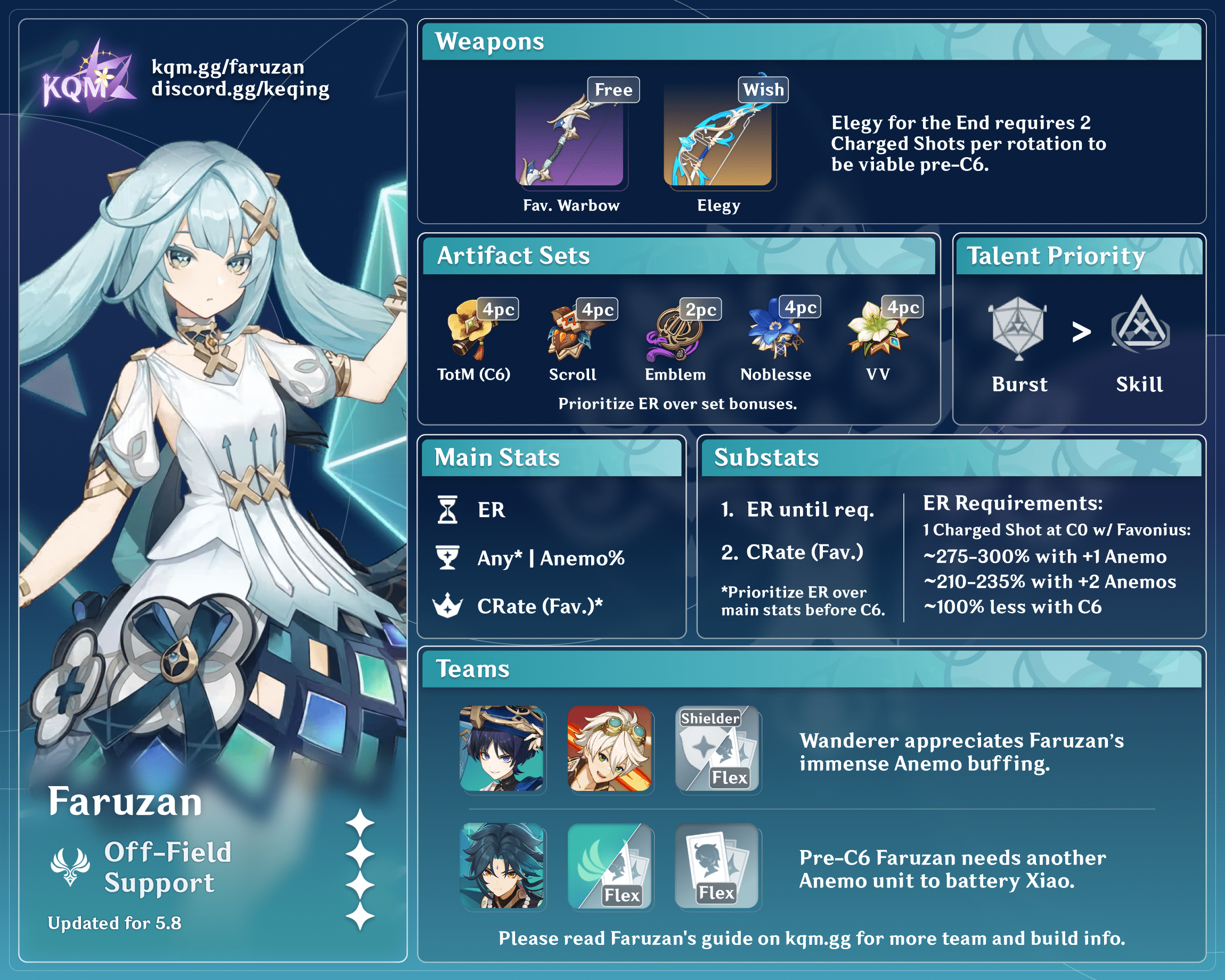 KQM
kqm.gg/faruzan
discord.gg/keqing

Faruzan
Off-Field Support
Updated for 5.8

Weapons

Free
Fav. Warbow
Wish
Elegy

Elegy for the End requires 2 Charged Shots per rotation to be viable pre-C6.

Artifact Sets

4pc
TotM (C6)
4pc
Scroll
2pc
Emblem
4pc
Noblesse
4pc
VV

Prioritize ER over set bonuses.

Talent Priority

Burst > Skill

Main Stats

ER
Any* | Anemo%
CRate (Fav.)*

Substats

1. ER until req.
2. CRate (Fav.)

*Prioritize ER over main stats before C6.

ER Requirements:
1 Charged Shot at C0 w/ Favonius:
~275-300% with +1 Anemo
~210-235% with +2 Anemos
~100% less with C6

Teams

Shielder
Flex

Wanderer appreciates Faruzan's immense Anemo buffing.

Flex
Flex

Pre-C6 Faruzan needs another Anemo unit to battery Xiao.

Please read Faruzan's guide on kqm.gg for more team and build info.