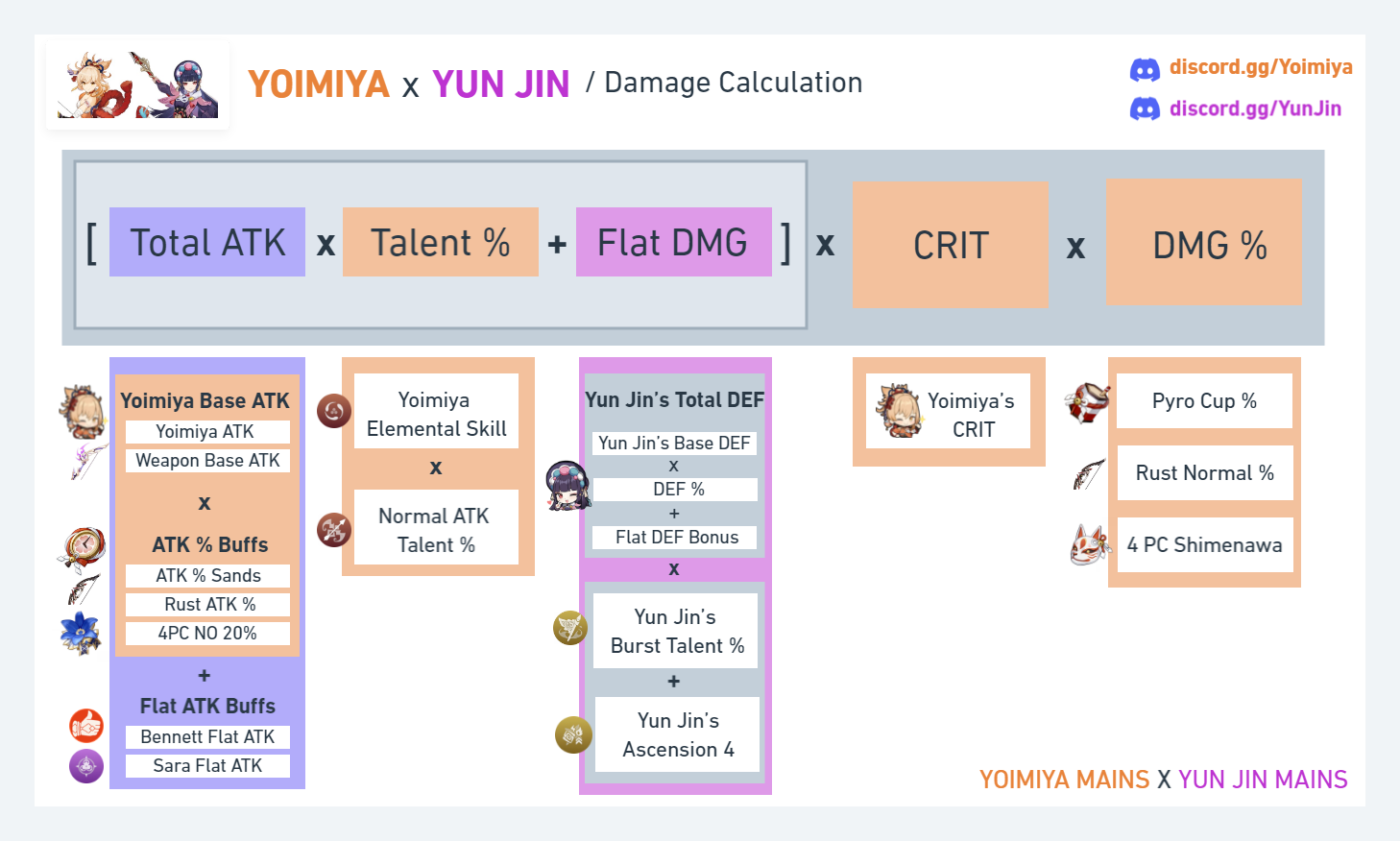 YOIMIYA x YUN JIN / Damage Calculation

discord.gg/Yoimiya
discord.gg/YunJin

[ Total ATK x Talent % + Flat DMG ] x CRIT x DMG %

Yoimiya Base ATK
Yoimiya ATK
Weapon Base ATK
x
ATK % Buffs
ATK % Sands
Rust ATK %
4PC NO 20%
+
Flat ATK Buffs
Bennett Flat ATK
Sara Flat ATK

Yoimiya Elemental Skill
x
Normal ATK Talent %

Yun Jin's Total DEF
Yun Jin's Base DEF
x
DEF %
+
Flat DEF Bonus
x
Yun Jin's Burst Talent %
+
Yun Jin's Ascension 4

Yoimiya's CRIT

Pyro Cup %
Rust Normal %
4 PC Shimenawa

YOIMIYA MAINS X YUN JIN MAINS